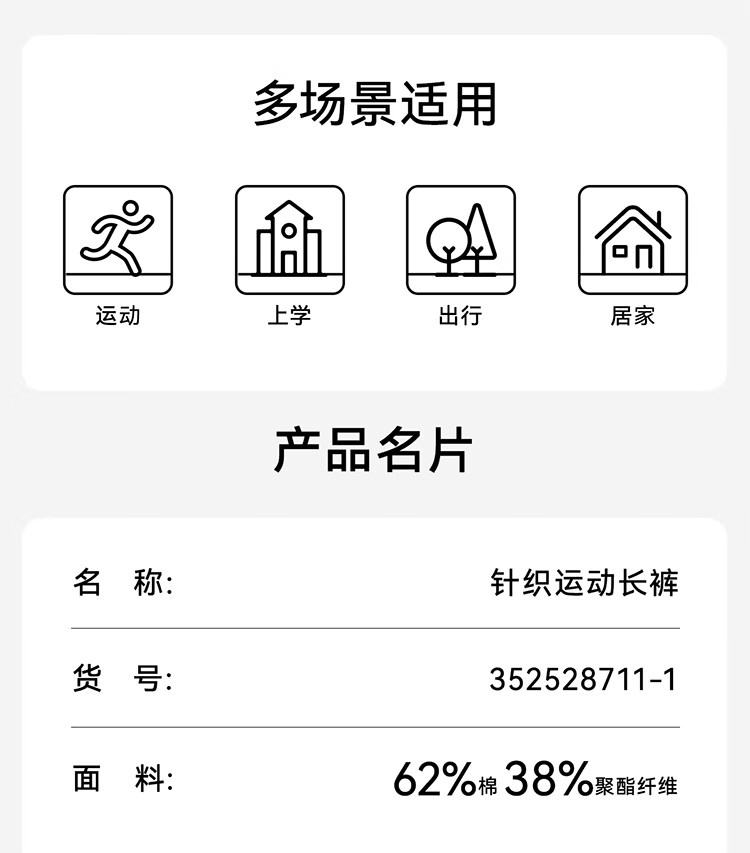 多场景适用

运动

上学

出行

居家

产品名片

名 称: 针织运动长裤

货 号: 352528711-1

面 料: 62%棉 38%聚酯纤维