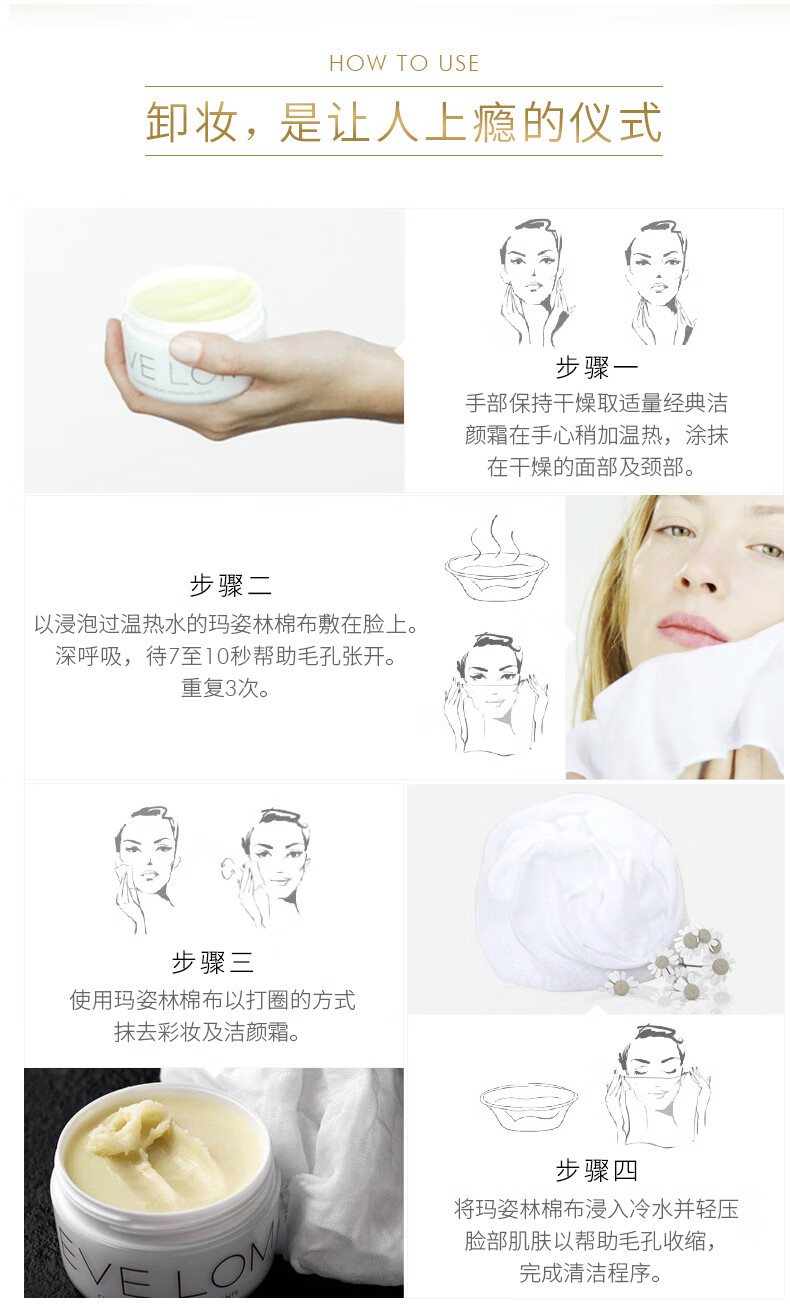 HOW TO USE

卸妆，是让人上瘾的仪式

EVE LOM

步骤一
手部保持干燥取适量经典洁颜霜在手心稍加温热，涂抹在干燥的面部及颈部。

步骤二
以浸泡过温热水的玛姿林棉布敷在脸上。深呼吸，待7至10秒帮助毛孔张开。重复3次。

步骤三
使用玛姿林棉布以打圈的方式抹去彩妆及洁颜霜。

EVE LOM

步骤四
将玛姿林棉布浸入冷水并轻压脸部肌肤以帮助毛孔收缩，完成清洁程序。