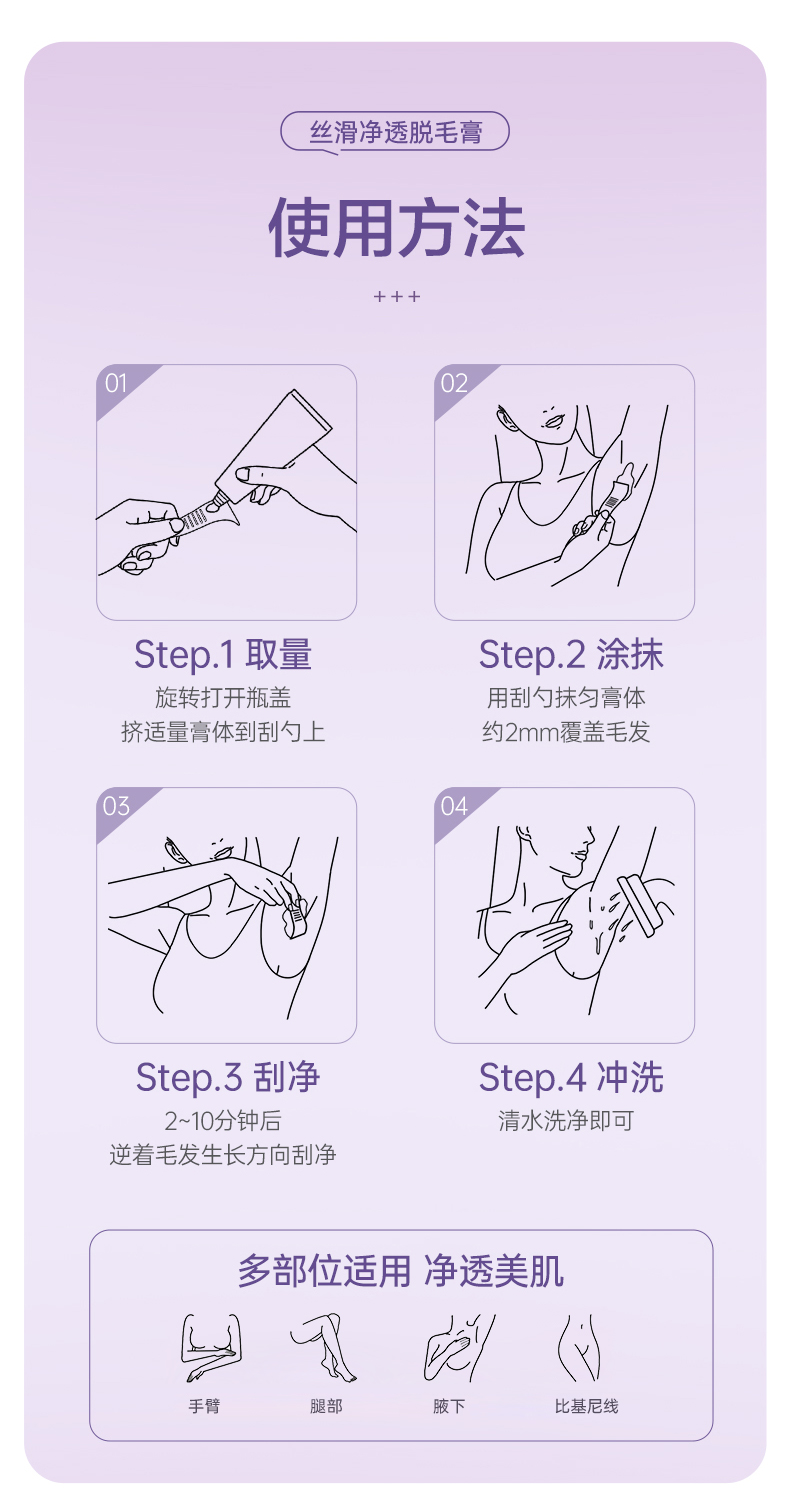 丝滑净透脱毛膏

使用方法

+++

01

Step.1 取量

旋转打开瓶盖
挤适量膏体到刮勺上

02

Step.2 涂抹

用刮勺抹匀膏体
约2mm覆盖毛发

03

Step.3 刮净

2~10分钟后
逆着毛发生长方向刮净

04

Step.4 冲洗

清水洗净即可

多部位适用 净透美肌

手臂

腿部

腋下

比基尼线