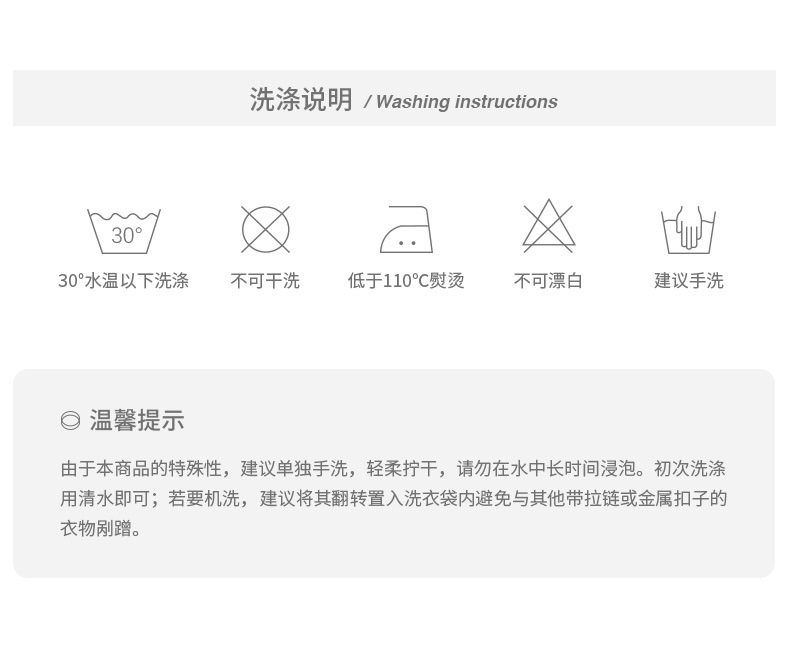 洗涤说明 / Washing instructions

30°

30°水温以下洗涤

不可干洗

低于110°C熨烫

不可漂白

建议手洗

温馨提示

由于本商品的特殊性，建议单独手洗，轻柔拧干，请勿在水中长时间浸泡。初次洗涤用清水即可；若要机洗，建议将其翻转置入洗衣袋内避免与其他带拉链或金属扣子的衣物剐蹭。