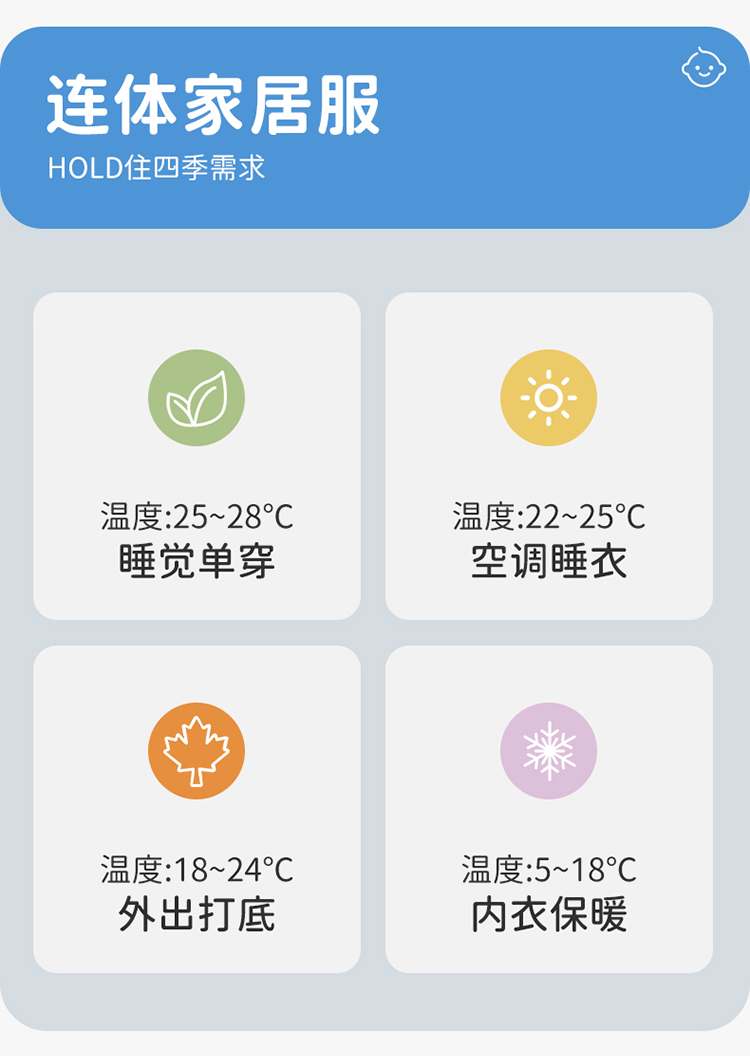 连体家居服
HOLD住四季需求

温度:25~28°C
睡觉单穿

温度:22~25°C
空调睡衣

温度:18~24°C
外出打底

温度:5~18°C
内衣保暖