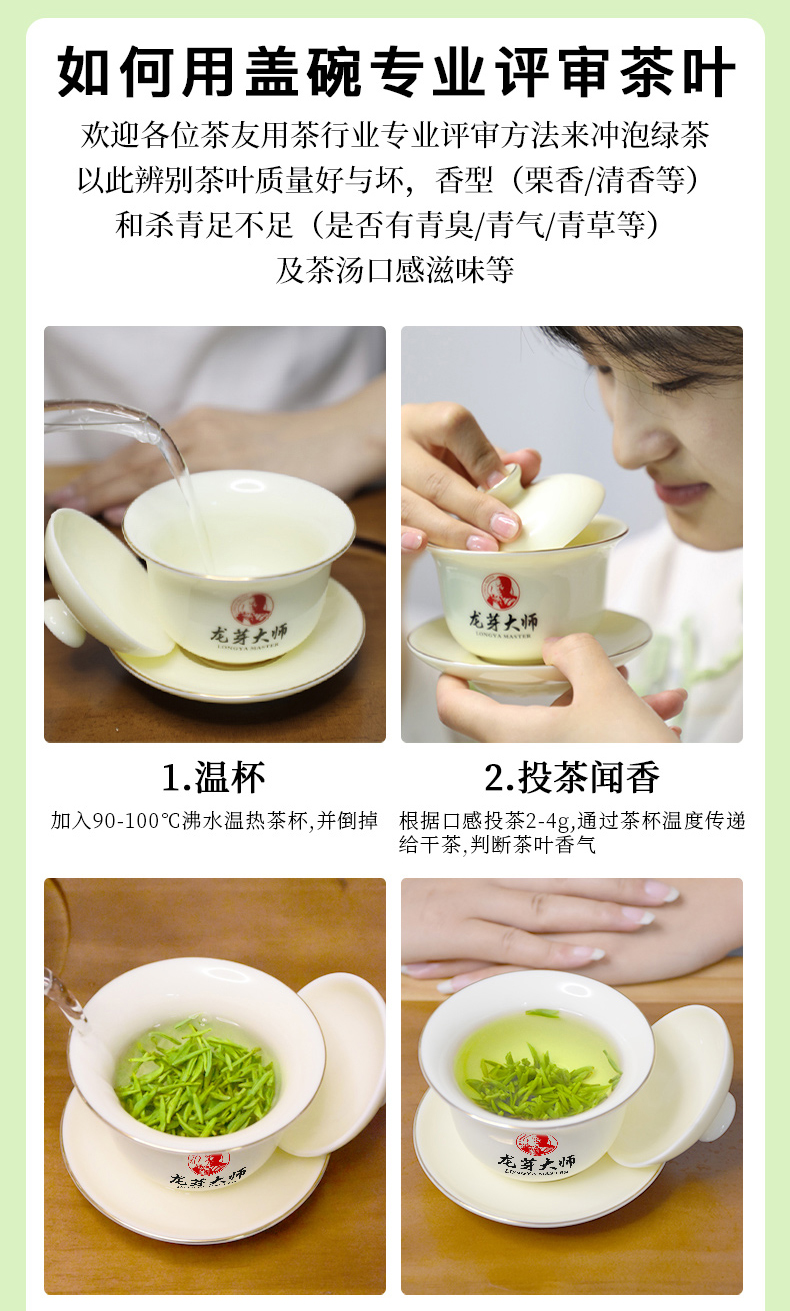 如何用盖碗专业评审茶叶

欢迎各位茶友用茶行业专业评审方法来冲泡绿茶
以此辨别茶叶质量好与坏，香型（栗香/清香等）
和杀青足不足（是否有青臭/青气/青草等）
及茶汤口感滋味等

龙芽大师
LONGYA MASTER

龙芽大师
LONGYA MASTER

1.温杯
加入90-100℃沸水温热茶杯,并倒掉

2.投茶闻香
根据口感投茶2-4g,通过茶杯温度传递给干茶,判断茶叶香气

龙芽大师

龙芽大师
LONGYA MASTER