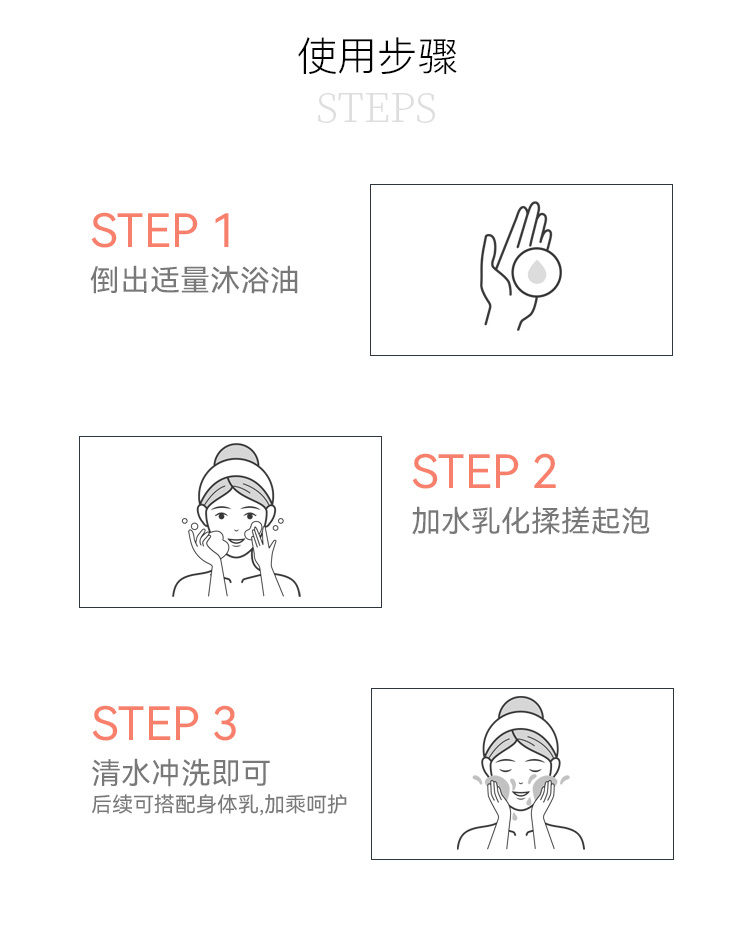 使用步骤
STEPS

STEP 1
倒出适量沐浴油

STEP 2
加水乳化揉搓起泡

STEP 3
清水冲洗即可
后续可搭配身体乳,加乘呵护