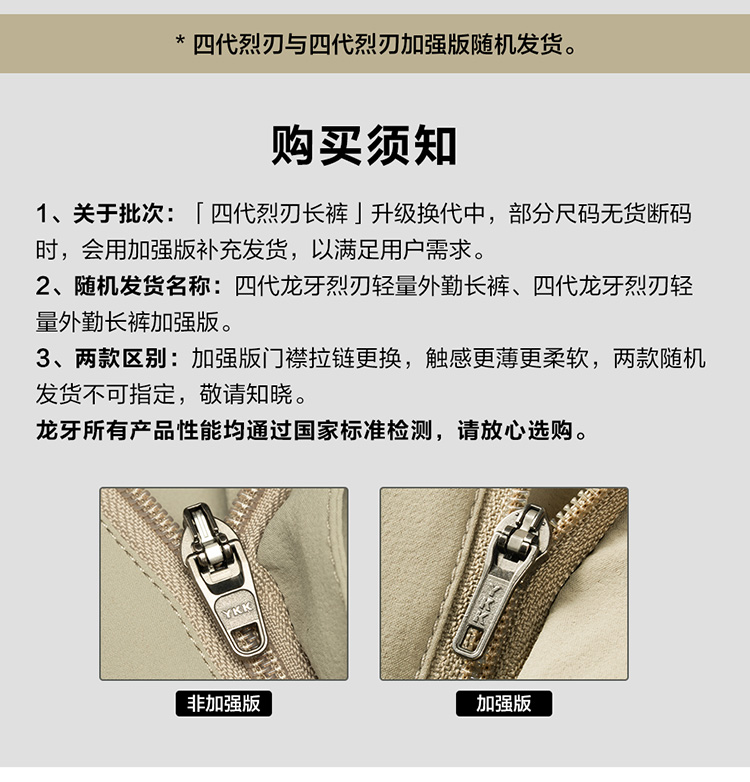 * 四代烈刃与四代烈刃加强版随机发货。

购买须知

1、关于批次：「四代烈刃长裤」升级换代中，部分尺码无货断码时，会用加强版补充发货，以满足用户需求。

2、随机发货名称：四代龙牙烈刃轻量外勤长裤、四代龙牙烈刃轻量外勤长裤加强版。

3、两款区别：加强版门襟拉链更换，触感更薄更柔软，两款随机发货不可指定，敬请知晓。

龙牙所有产品性能均通过国家标准检测，请放心选购。

YKK

YKK

非加强版

加强版