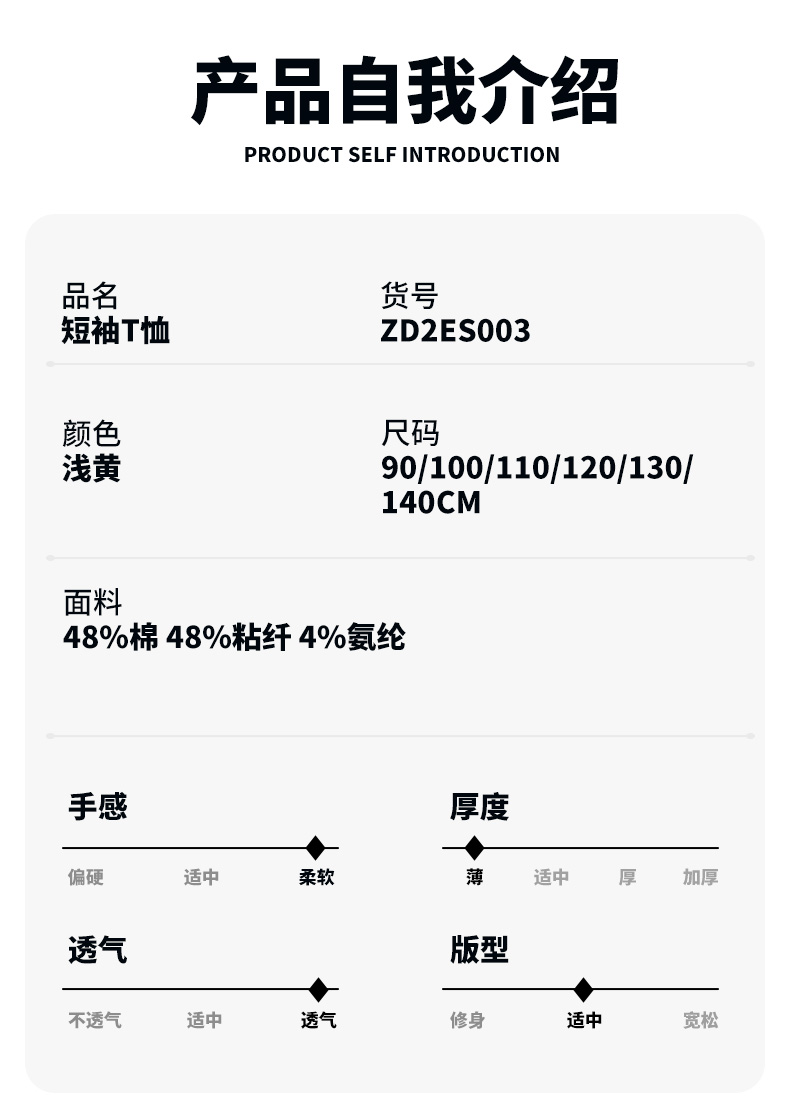 产品自我介绍
PRODUCT SELF INTRODUCTION

品名
短袖T恤

货号
ZD2ES003

颜色
浅黄

尺码
90/100/110/120/130/140CM

面料
48%棉 48%粘纤 4%氨纶

手感
偏硬 适中 柔软

厚度
薄 适中 厚 加厚

透气
不透气 适中 透气

版型
修身 适中 宽松