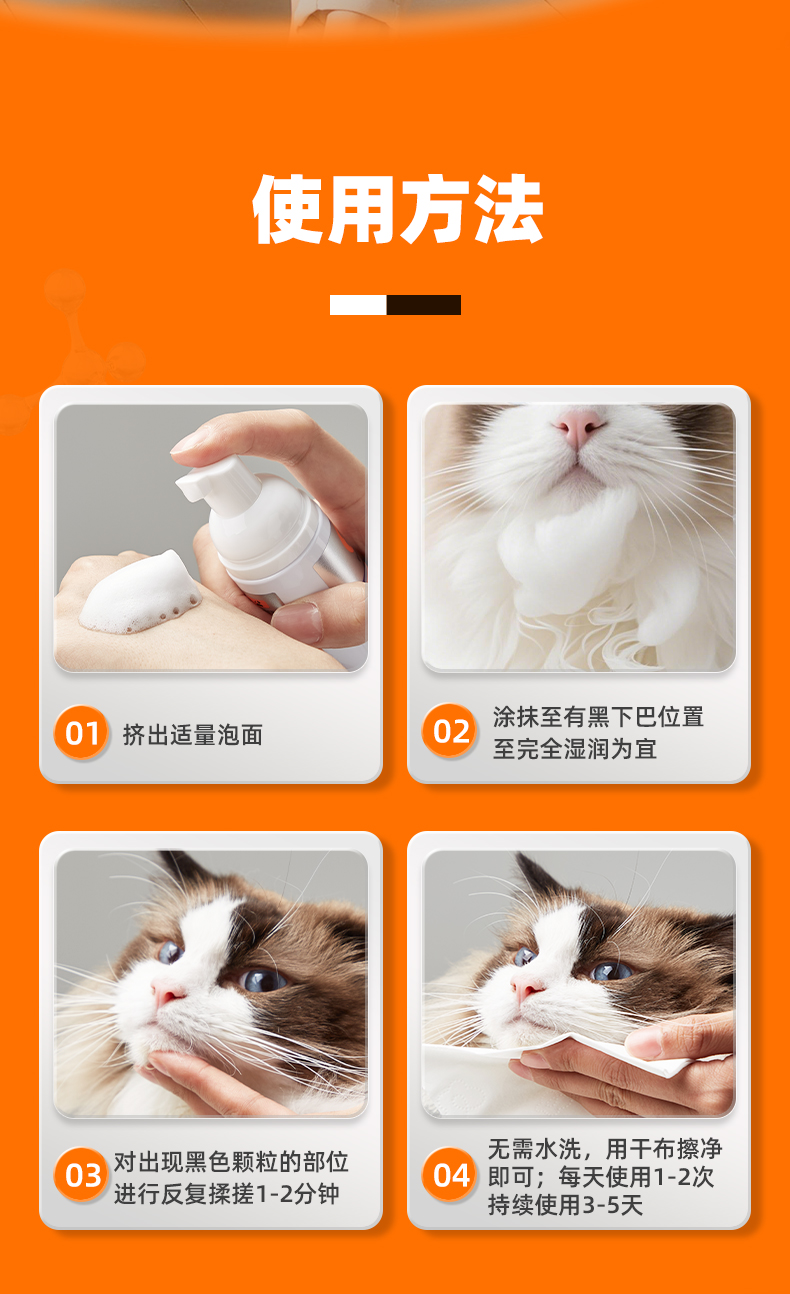 使用方法

01 挤出适量泡面

02 涂抹至有黑下巴位置至完全湿润为宜

03 对出现黑色颗粒的部位进行反复揉搓1-2分钟

04 无需水洗，用干布擦净即可；每天使用1-2次持续使用3-5天