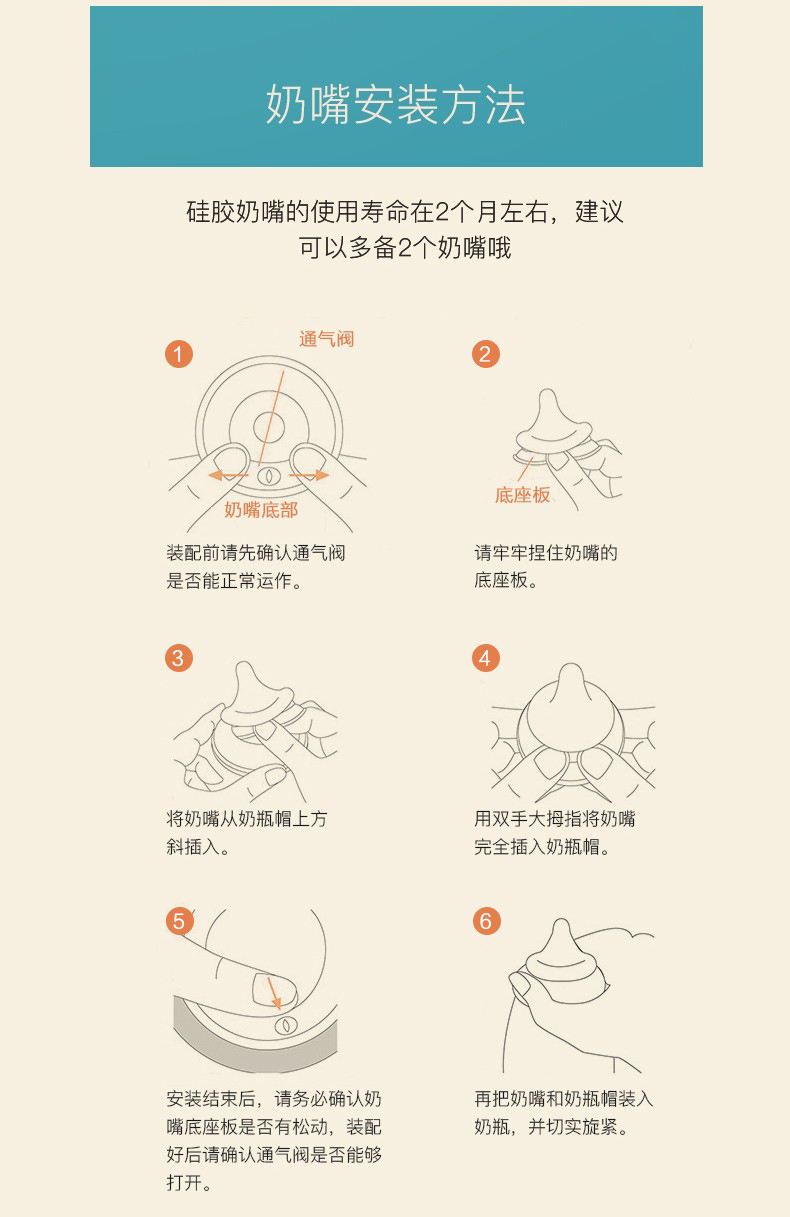 奶嘴安装方法

硅胶奶嘴的使用寿命在2个月左右，建议可以多备2个奶嘴哦

1
通气阀
奶嘴底部
装配前请先确认通气阀是否能正常运作。

2
底座板
请牢牢捏住奶嘴的底座板。

3
将奶嘴从奶瓶帽上方斜插入。

4
用双手大拇指将奶嘴完全插入奶瓶帽。

5
安装结束后，请务必确认奶嘴底座板是否有松动，装配好后请确认通气阀是否能够打开。

6
再把奶嘴和奶瓶帽装入奶瓶，并切实旋紧。