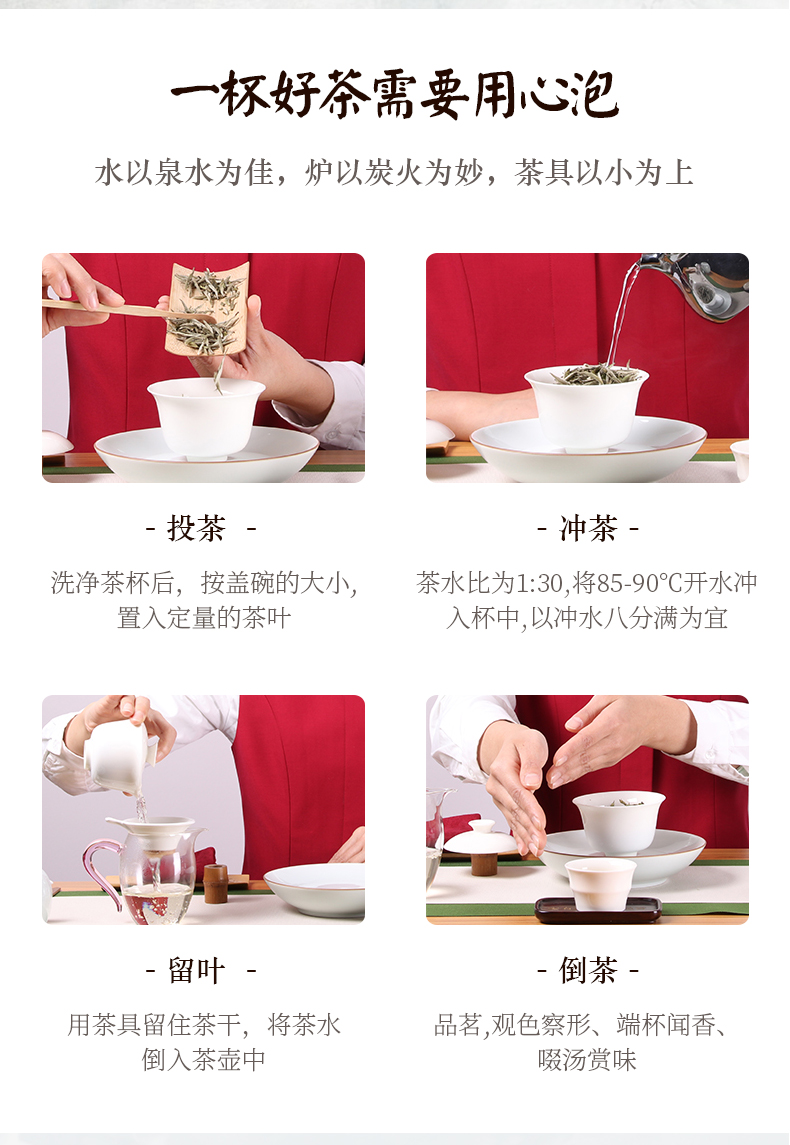 一杯好茶需要用心泡

水以泉水为佳，炉以炭火为妙，茶具以小为上

- 投茶 -

洗净茶杯后，按盖碗的大小，置入定量的茶叶

- 冲茶 -

茶水比为1:30,将85-90℃开水冲入杯中,以冲水八分满为宜

- 留叶 -

用茶具留住茶干，将茶水倒入茶壶中

- 倒茶 -

品茗,观色察形、端杯闻香、啜汤赏味