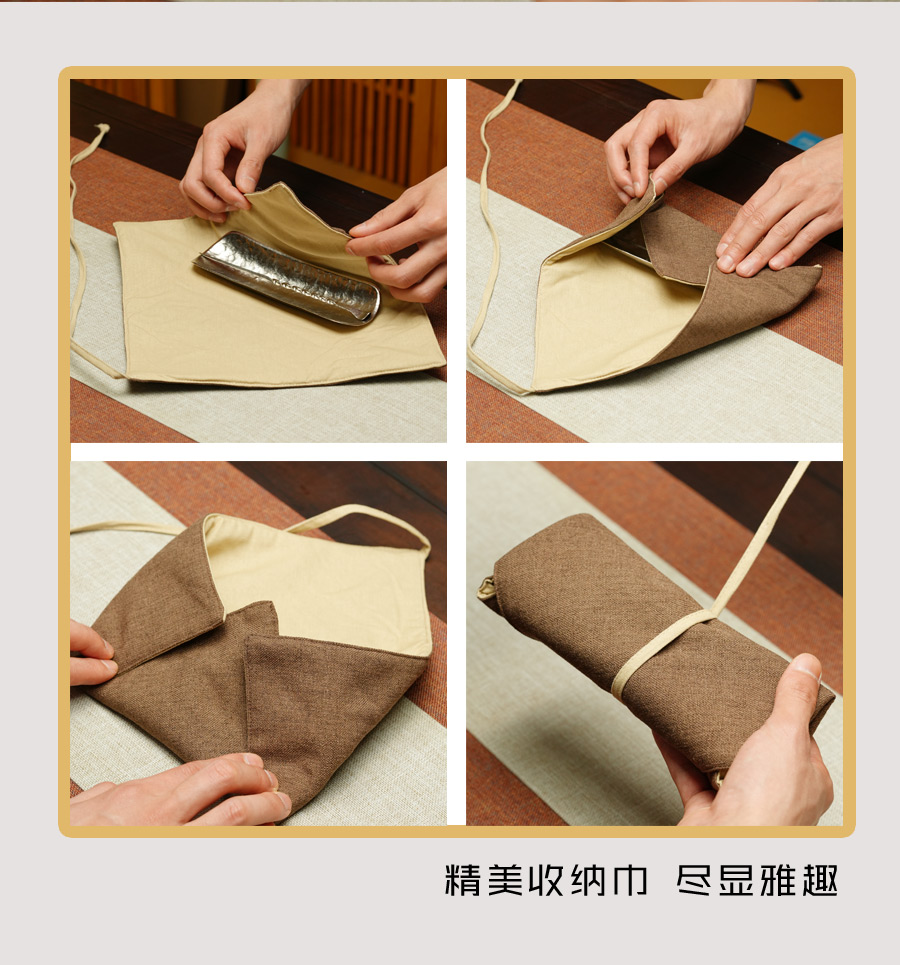 精美收纳巾 尽显雅趣