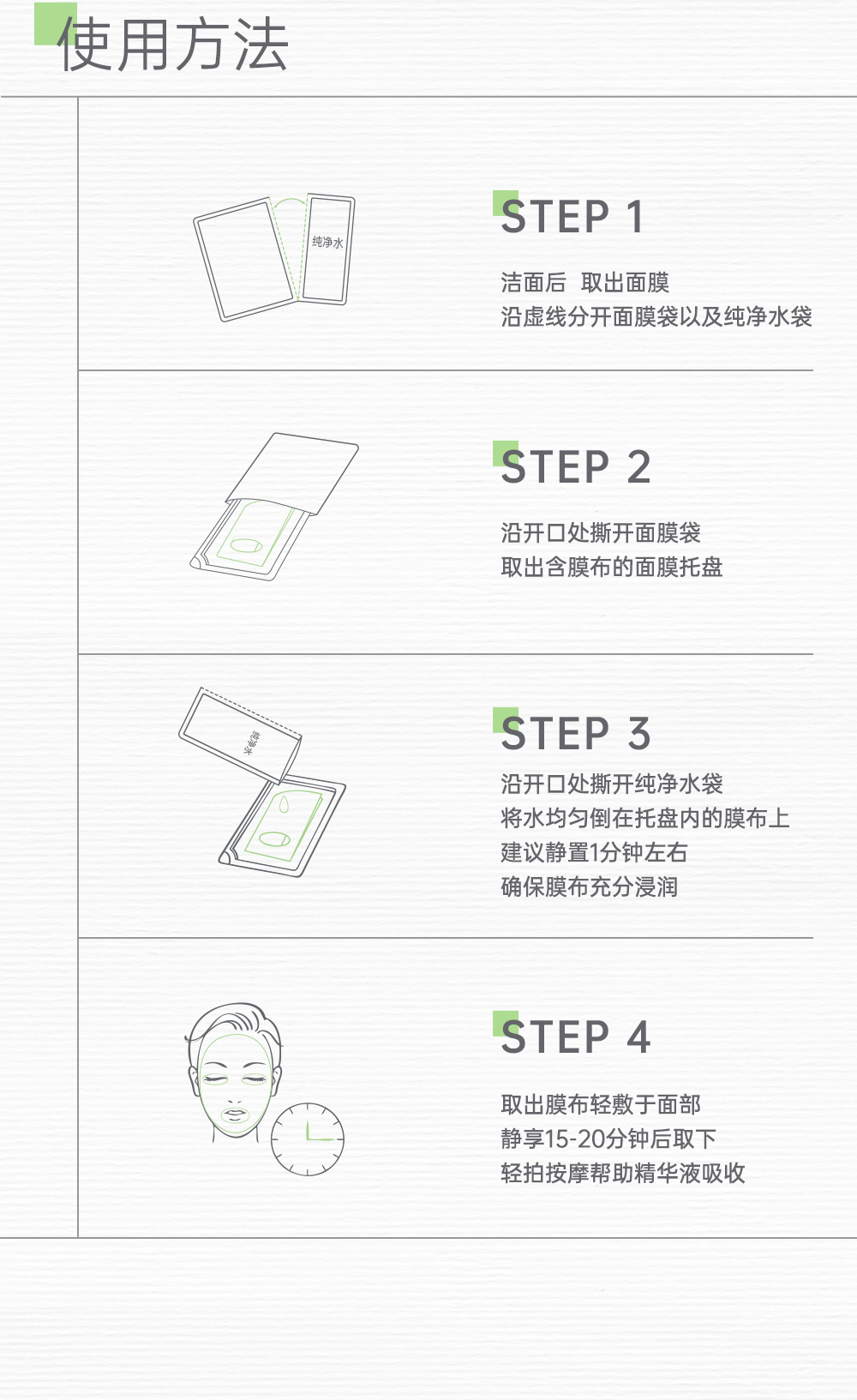 使用方法

纯净水

STEP 1

洁面后 取出面膜
沿虚线分开面膜袋以及纯净水袋

STEP 2

沿开口处撕开面膜袋
取出含膜布的面膜托盘

纯净水

STEP 3

沿开口处撕开纯净水袋
将水均匀倒在托盘内的膜布上
建议静置1分钟左右
确保膜布充分浸润

STEP 4

取出膜布轻敷于面部
静享15-20分钟后取下
轻拍按摩帮助精华液吸收