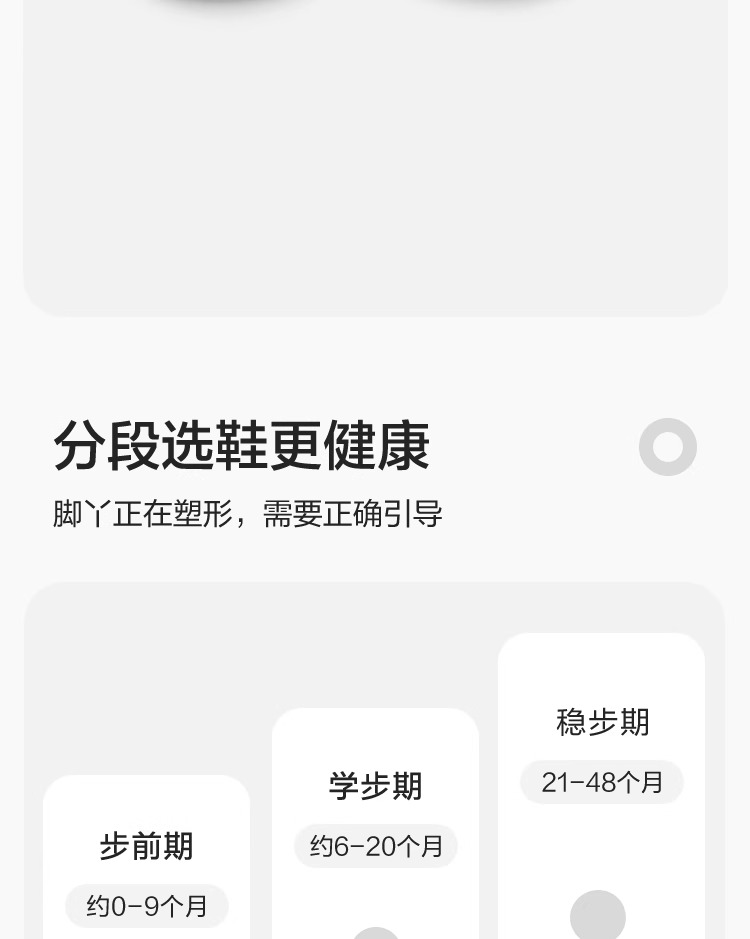 分段选鞋更健康

脚丫正在塑形，需要正确引导

步前期

约0-9个月

学步期

约6-20个月

稳步期

21-48个月