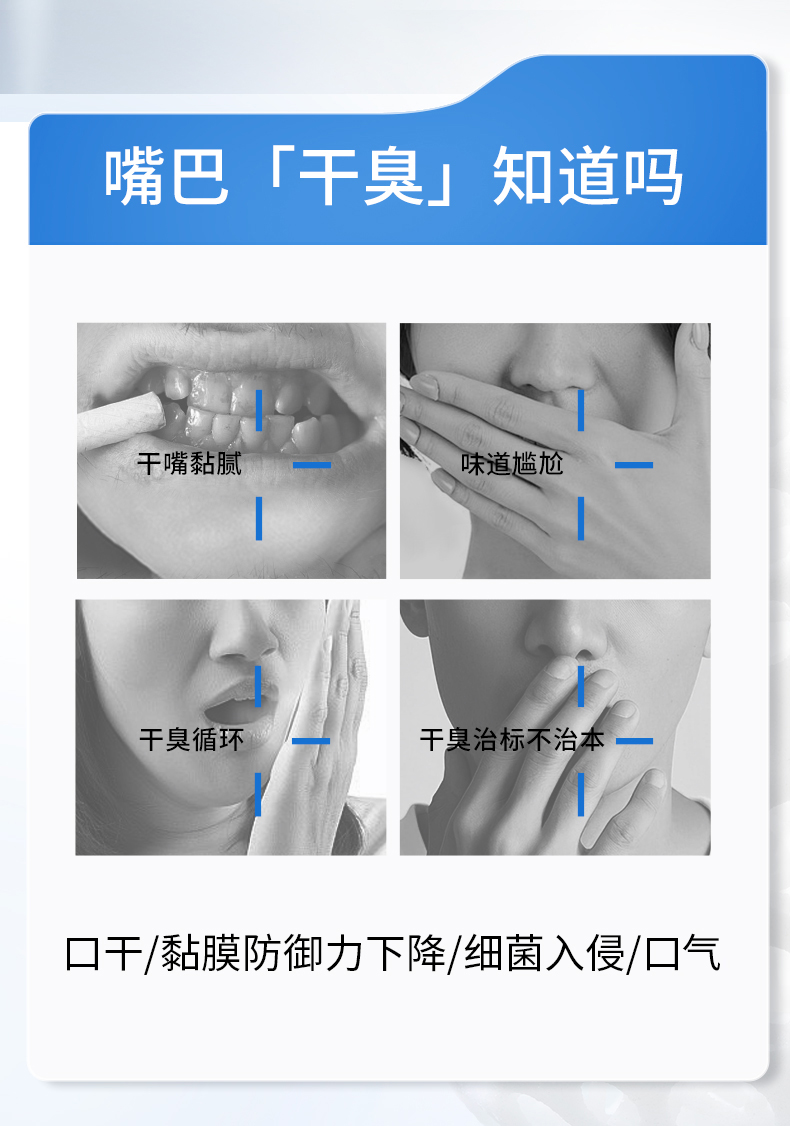 嘴巴「干臭」知道吗

干嘴黏腻

味道尴尬

干臭循环

干臭治标不治本

口干/黏膜防御力下降/细菌入侵/口气