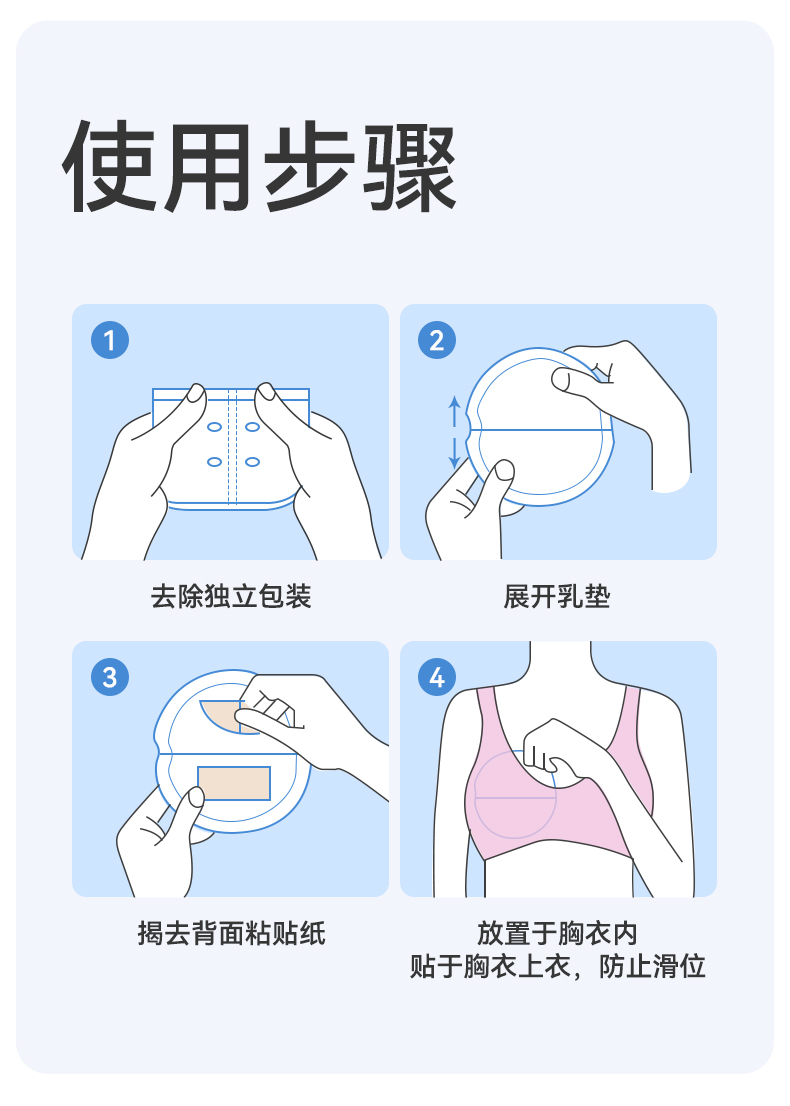 使用步骤

1

去除独立包装

2

展开乳垫

3

揭去背面粘贴纸

4

放置于胸衣内
贴于胸衣上衣，防止滑位