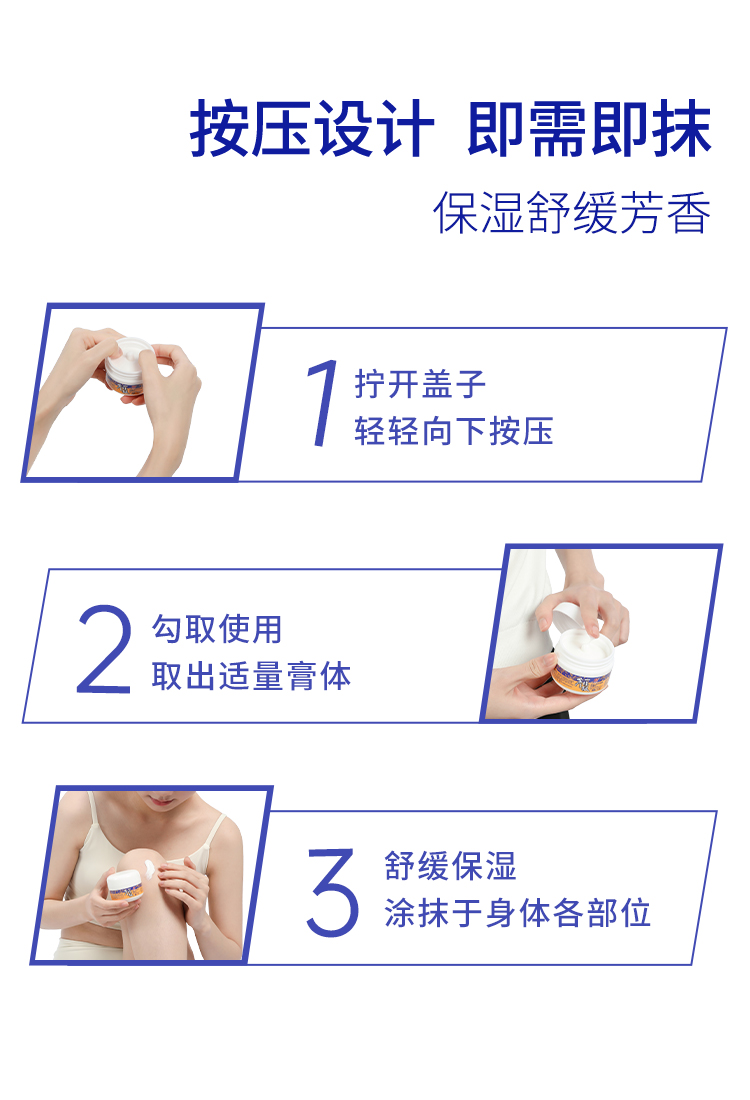 按压设计 即需即抹

保湿舒缓芳香

1 拧开盖子
轻轻向下按压

2 勾取使用
取出适量膏体

3 舒缓保湿
涂抹于身体各部位