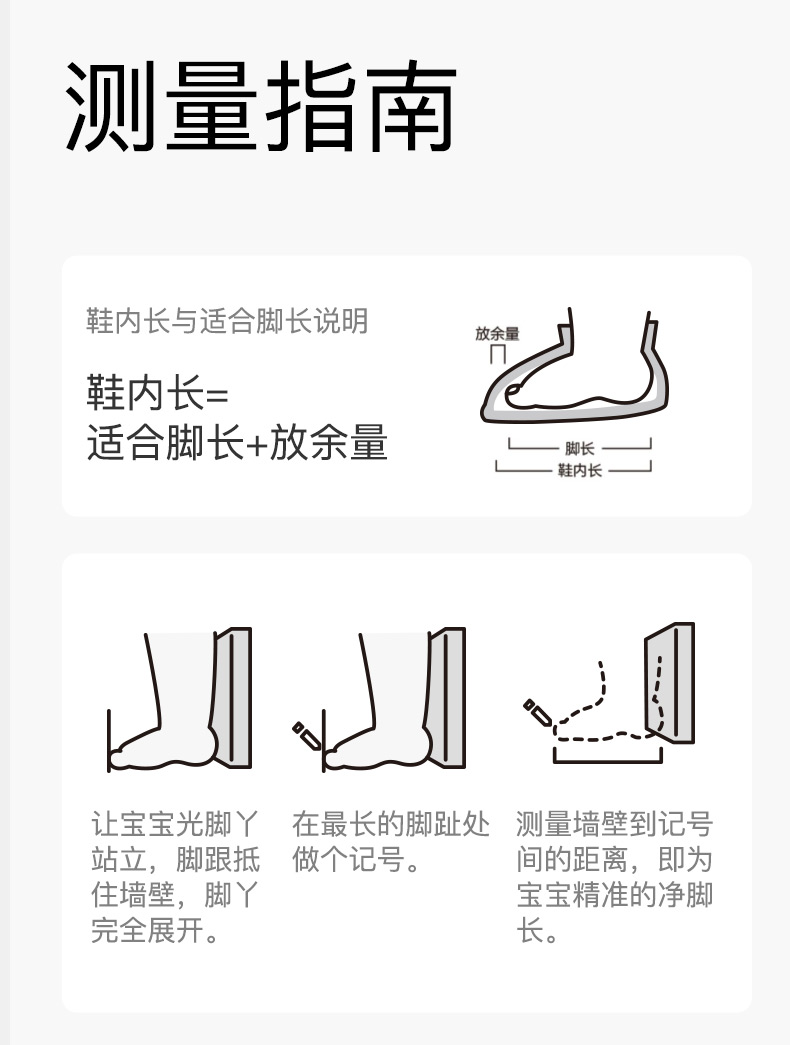 测量指南

鞋内长与适合脚长说明

鞋内长=
适合脚长+放余量

放余量

脚长

鞋内长

让宝宝光脚丫站立，脚跟抵住墙壁，脚丫完全展开。

在最长的脚趾处做个记号。

测量墙壁到记号间的距离，即为宝宝精准的净脚长。