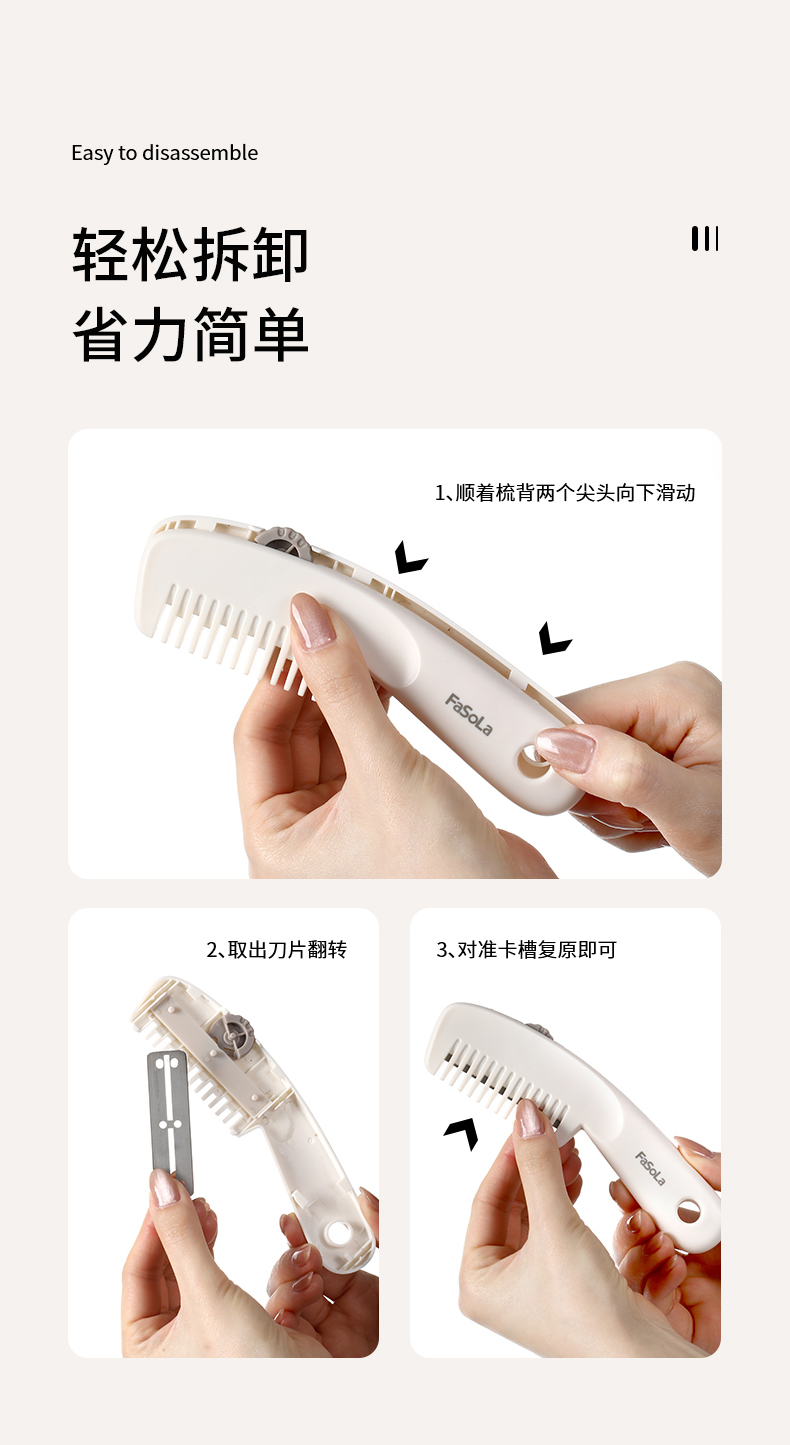 Easy to disassemble

轻松拆卸
省力简单

1、顺着梳背两个尖头向下滑动

FaSoLa

2、取出刀片翻转

3、对准卡槽复原即可

FaSoLa