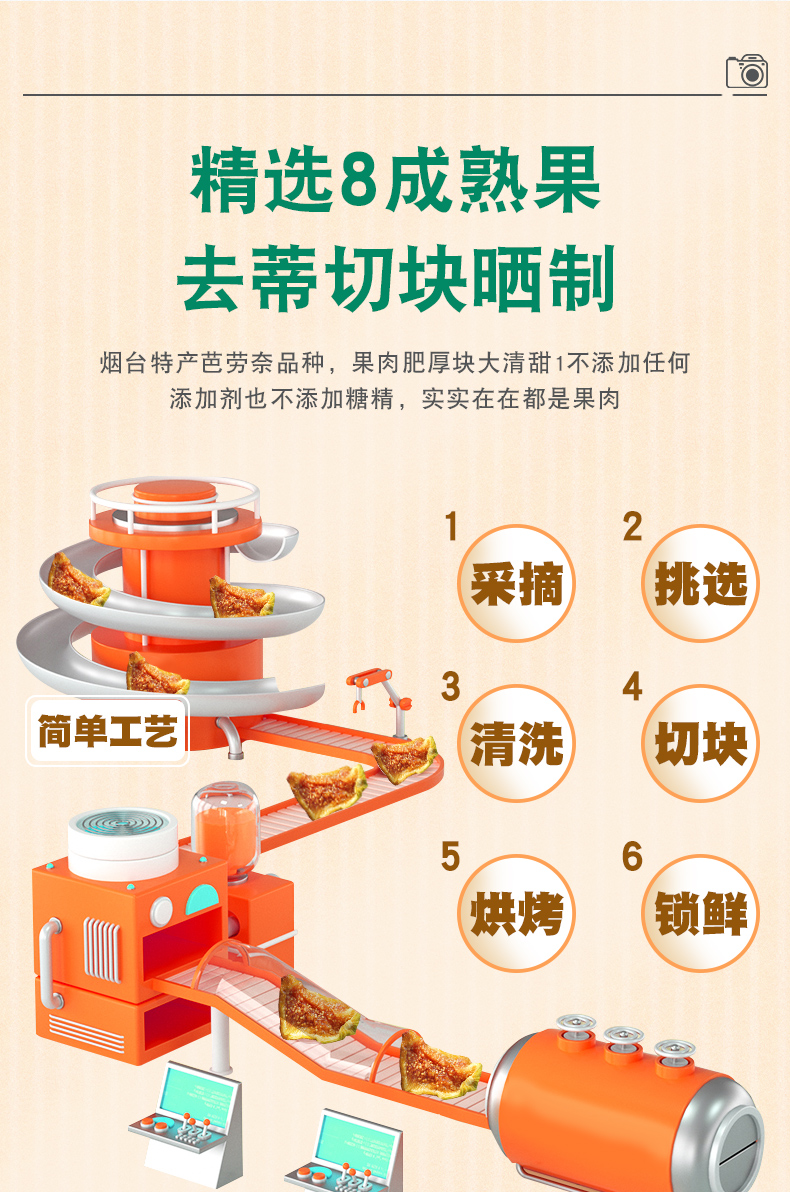 精选8成熟果
去蒂切块晒制

烟台特产芭劳奈品种，果肉肥厚块大清甜1不添加任何添加剂也不添加糖精，实实在在都是果肉

简单工艺

1 采摘
2 挑选
3 清洗
4 切块
5 烘烤
6 锁鲜