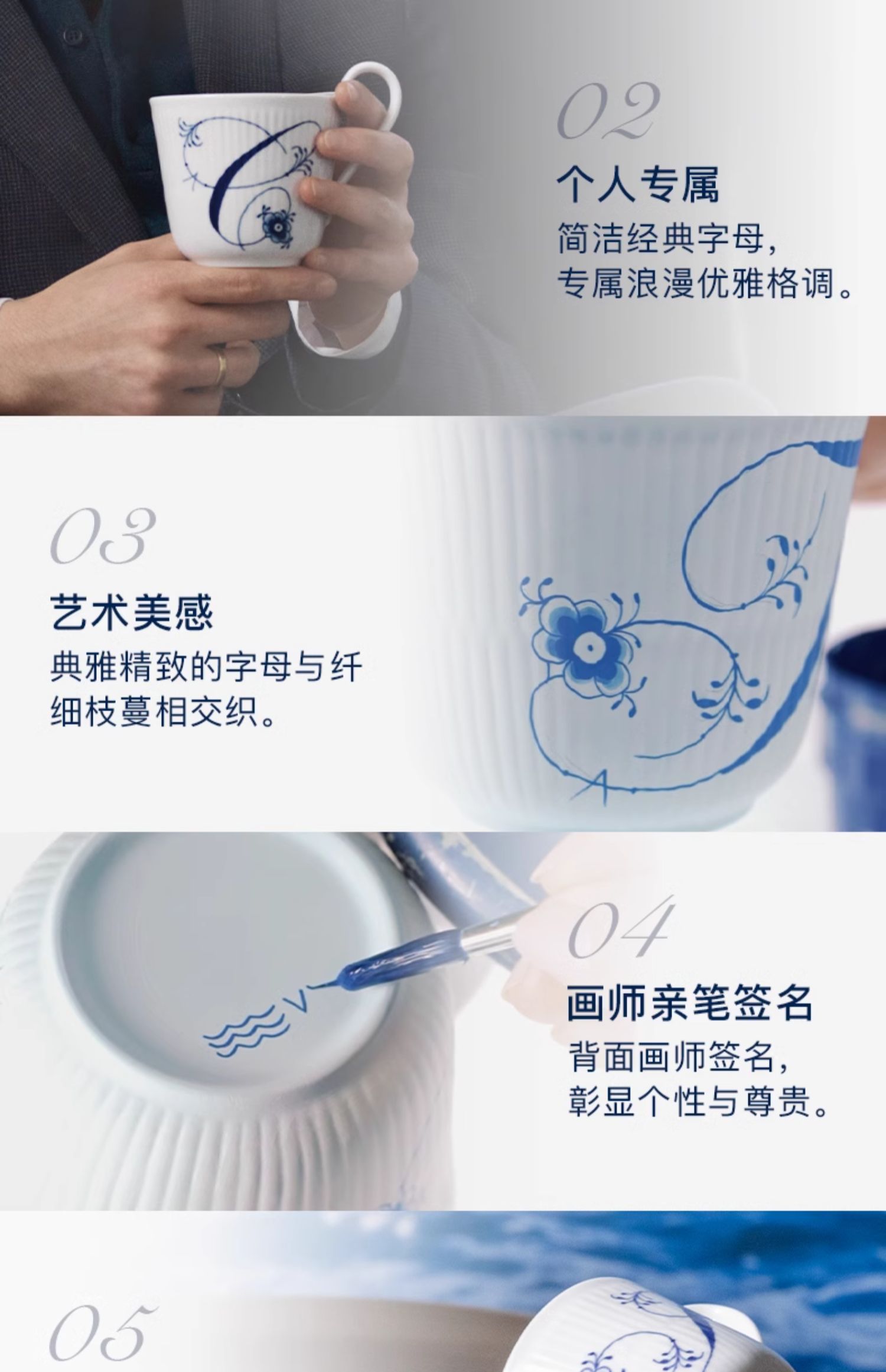 02

个人专属

简洁经典字母，
专属浪漫优雅格调。

03

艺术美感

典雅精致的字母与纤细枝蔓相交织。

04

画师亲笔签名

背面画师签名，
彰显个性与尊贵。

05