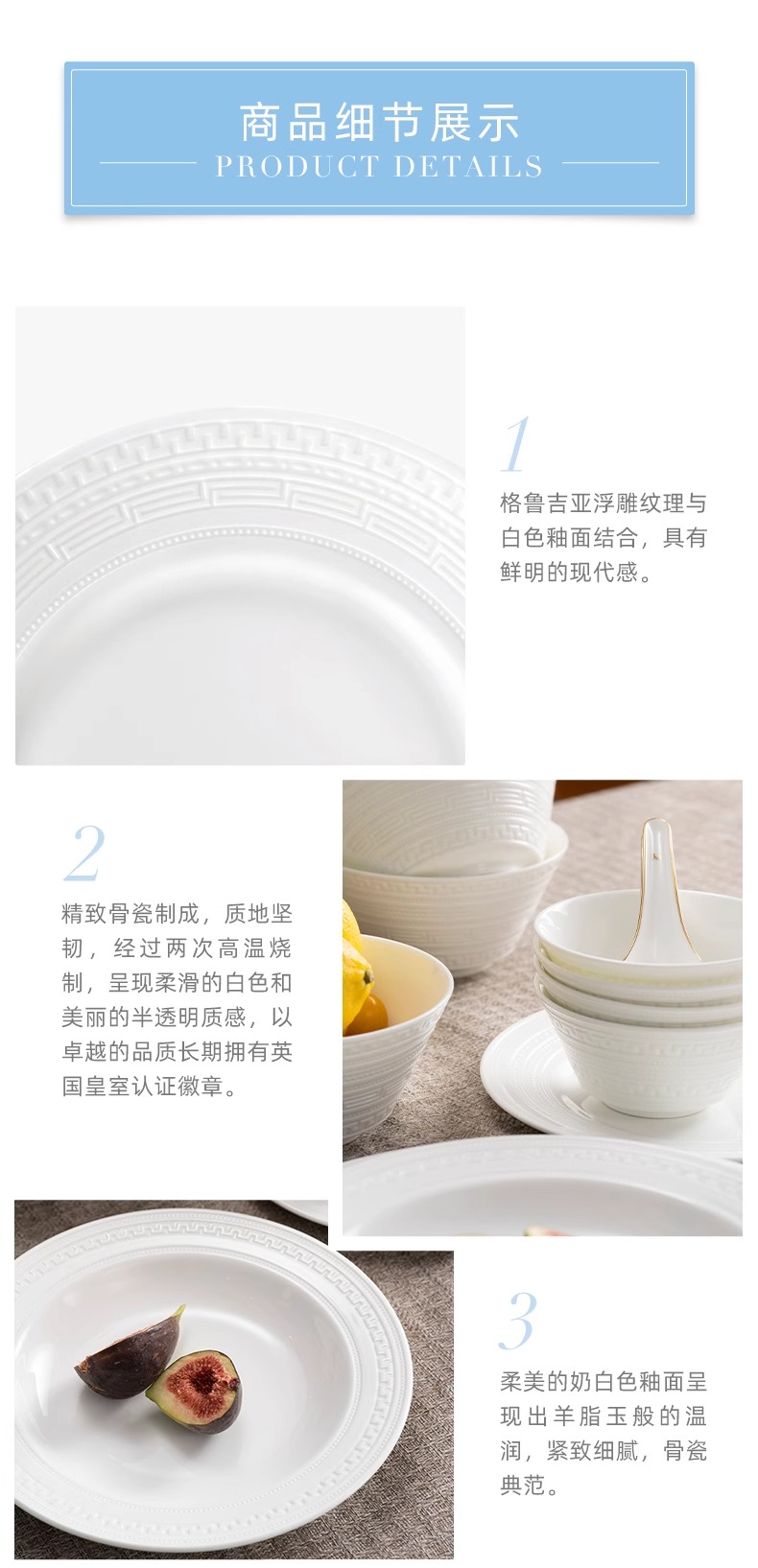 商品细节展示
PRODUCT DETAILS

1
格鲁吉亚浮雕纹理与白色釉面结合，具有鲜明的现代感。

2
精致骨瓷制成，质地坚韧，经过两次高温烧制，呈现柔滑的白色和美丽的半透明质感，以卓越的品质长期拥有英国皇室认证徽章。

3
柔美的奶白色釉面呈现出羊脂玉般的温润，紧致细腻，骨瓷典范。