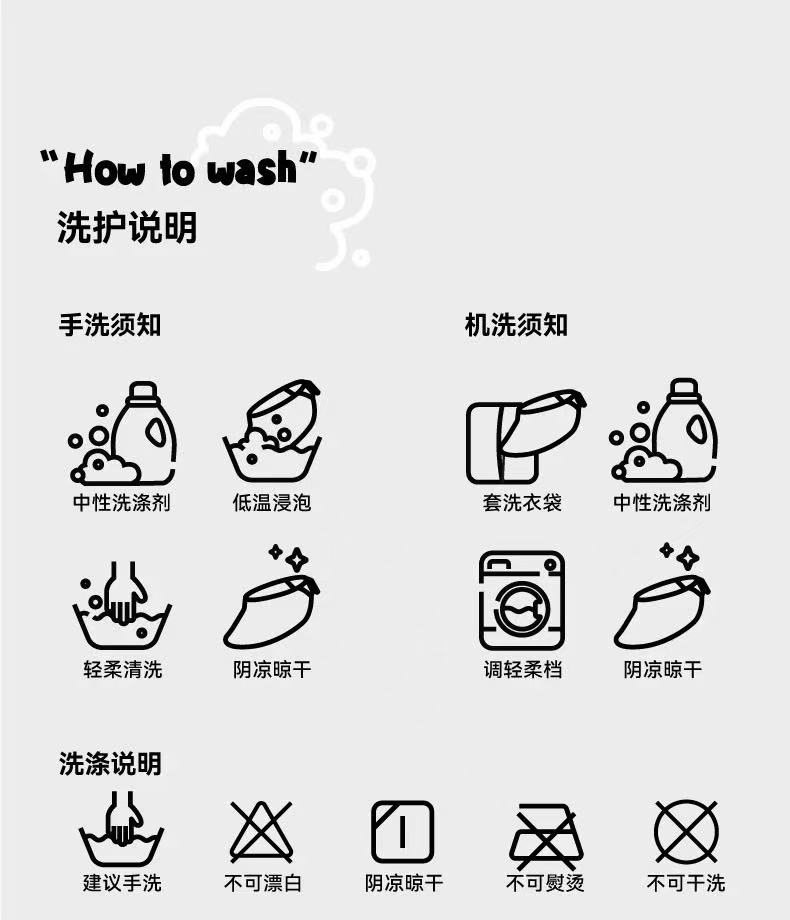 "How to wash"
洗护说明

手洗须知

中性洗涤剂
低温浸泡
轻柔清洗
阴凉晾干

机洗须知

套洗衣袋
中性洗涤剂
调轻柔档
阴凉晾干

洗涤说明

建议手洗
不可漂白
阴凉晾干
不可熨烫
不可干洗