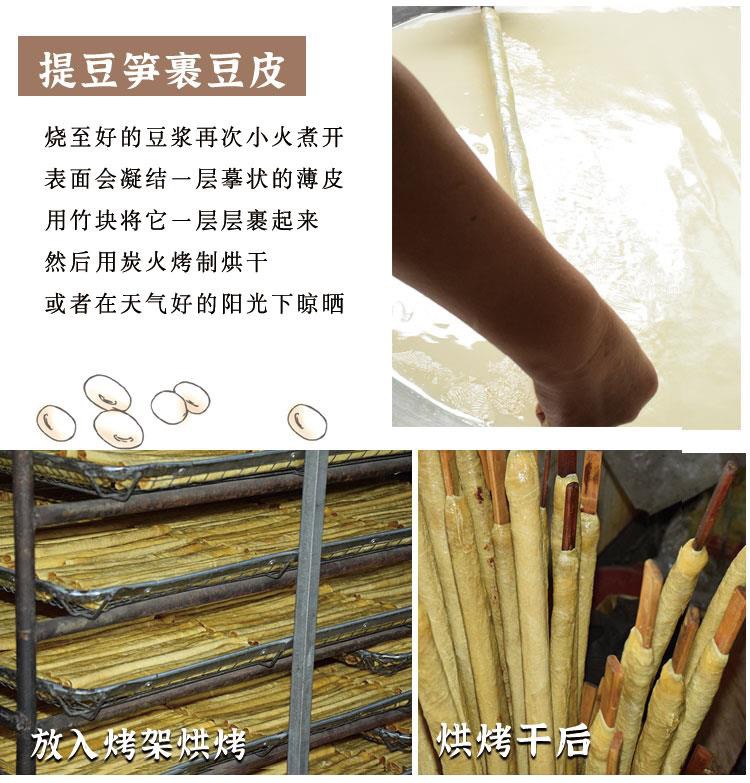 提豆笋裹豆皮

烧至好的豆浆再次小火煮开
表面会凝结一层摹状的薄皮
用竹块将它一层层裹起来
然后用炭火烤制烘干
或者在天气好的阳光下晾晒

放入烤架烘烤

烘烤干后