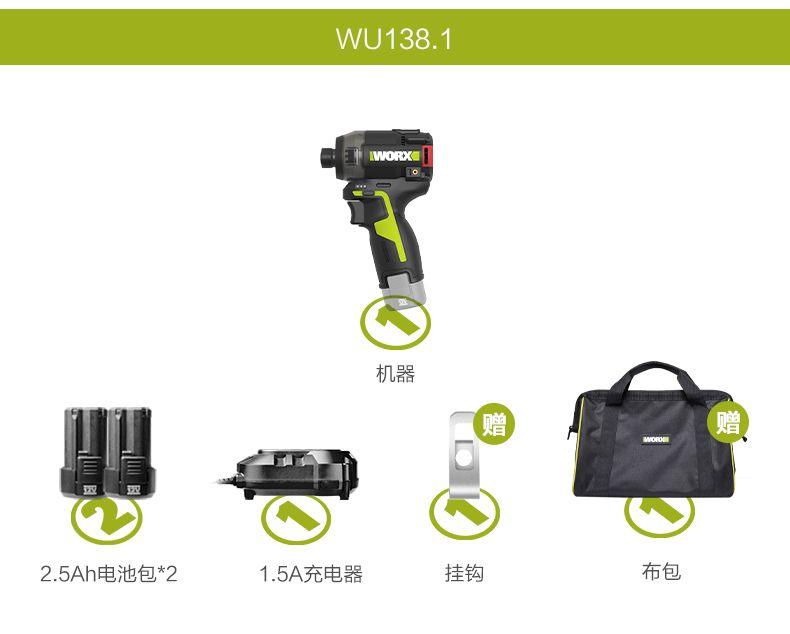 WU138.1

WORX

1

机器

12V 12V

2

2.5Ah电池包*2

1

1.5A充电器

赠

1

挂钩

赠

WORX

1

布包