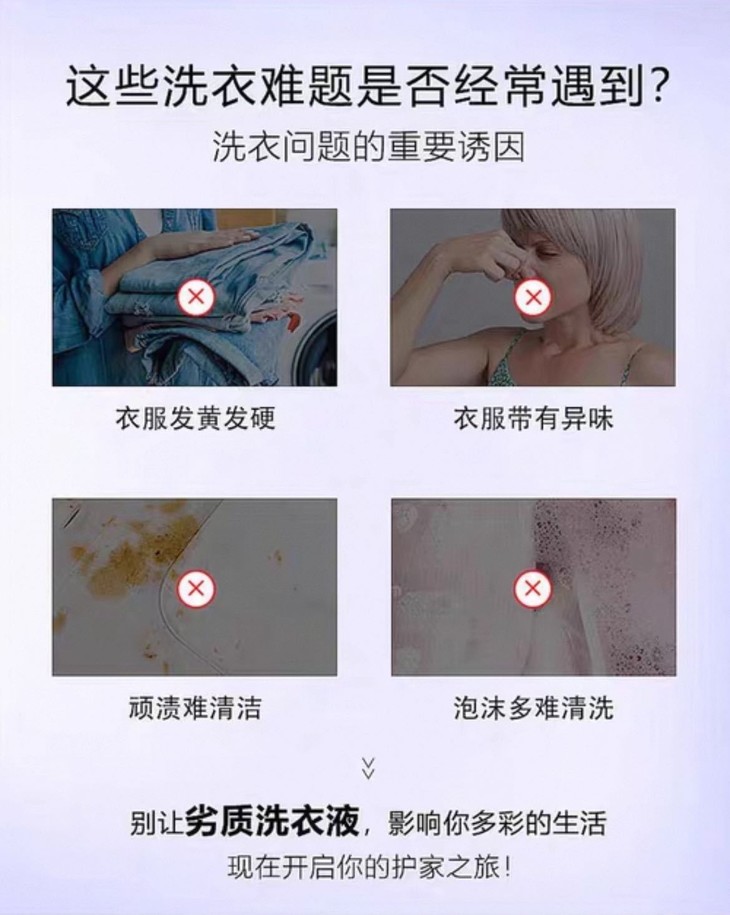 这些洗衣难题是否经常遇到?

洗衣问题的重要诱因

衣服发黄发硬

衣服带有异味

顽渍难清洁

泡沫多难清洗

别让劣质洗衣液，影响你多彩的生活

现在开启你的护家之旅!