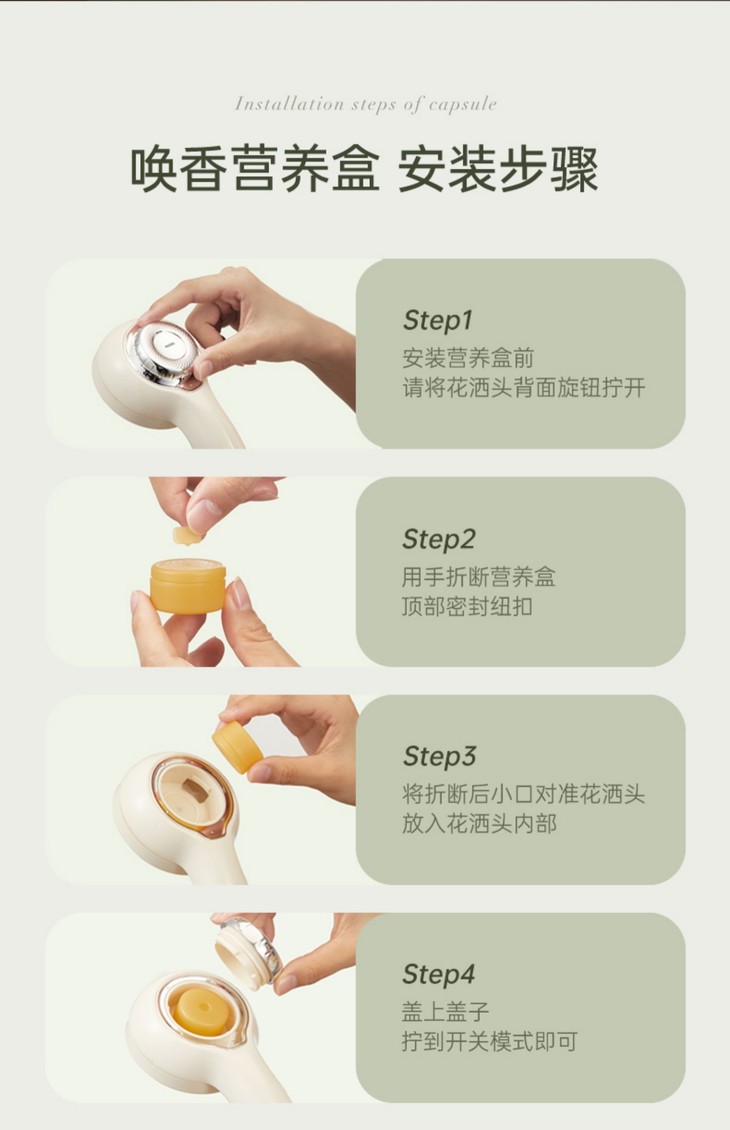 Installation steps of capsule

唤香营养盒 安装步骤

Step1
安装营养盒前
请将花洒头背面旋钮拧开

Step2
用手折断营养盒
顶部密封纽扣

Step3
将折断后小口对准花洒头
放入花洒头内部

Step4
盖上盖子
拧到开关模式即可