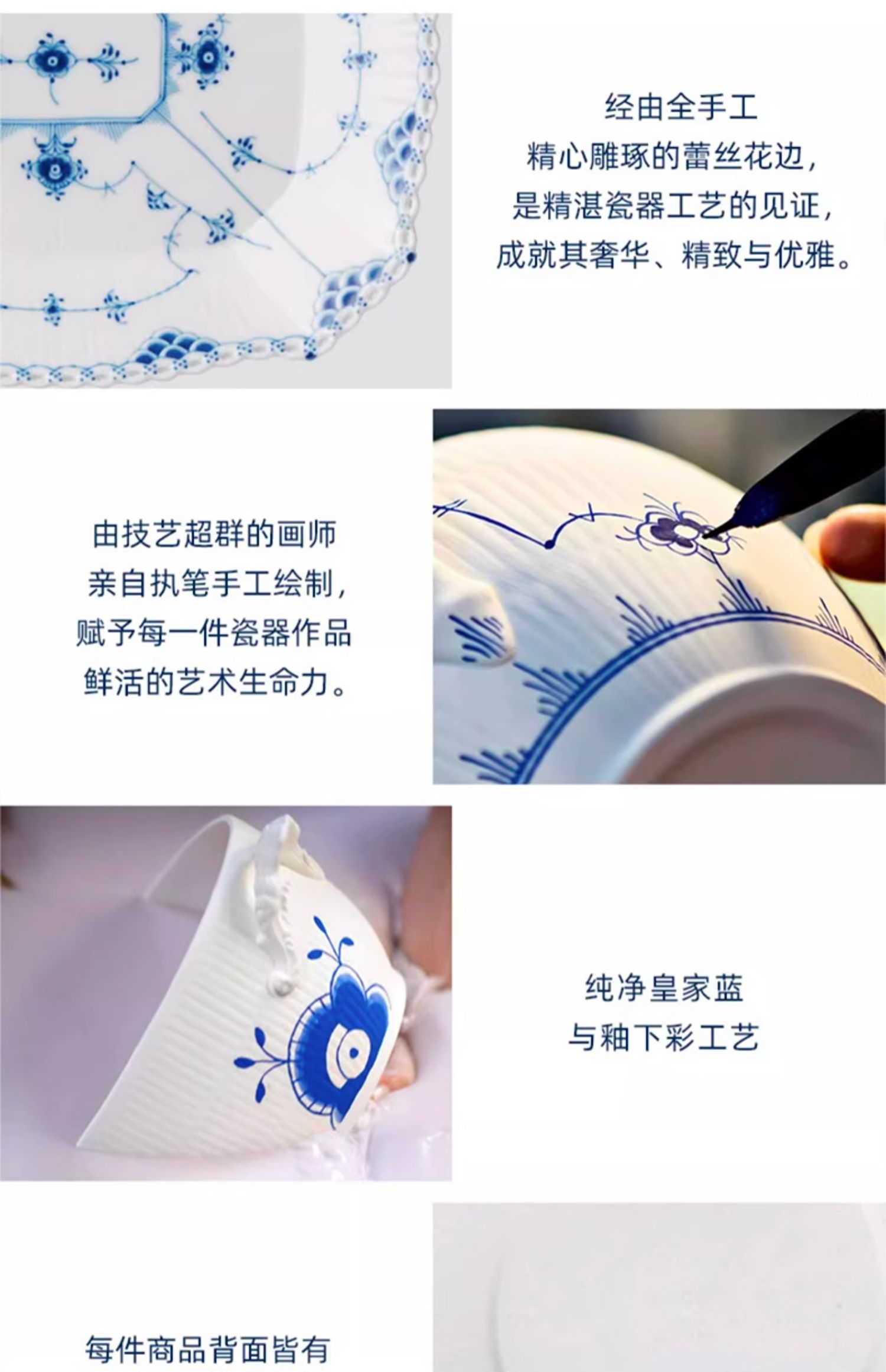 经由全手工
精心雕琢的蕾丝花边，
是精湛瓷器工艺的见证，
成就其奢华、精致与优雅。

由技艺超群的画师
亲自执笔手工绘制，
赋予每一件瓷器作品
鲜活的艺术生命力。

纯净皇家蓝
与釉下彩工艺

每件商品背面皆有