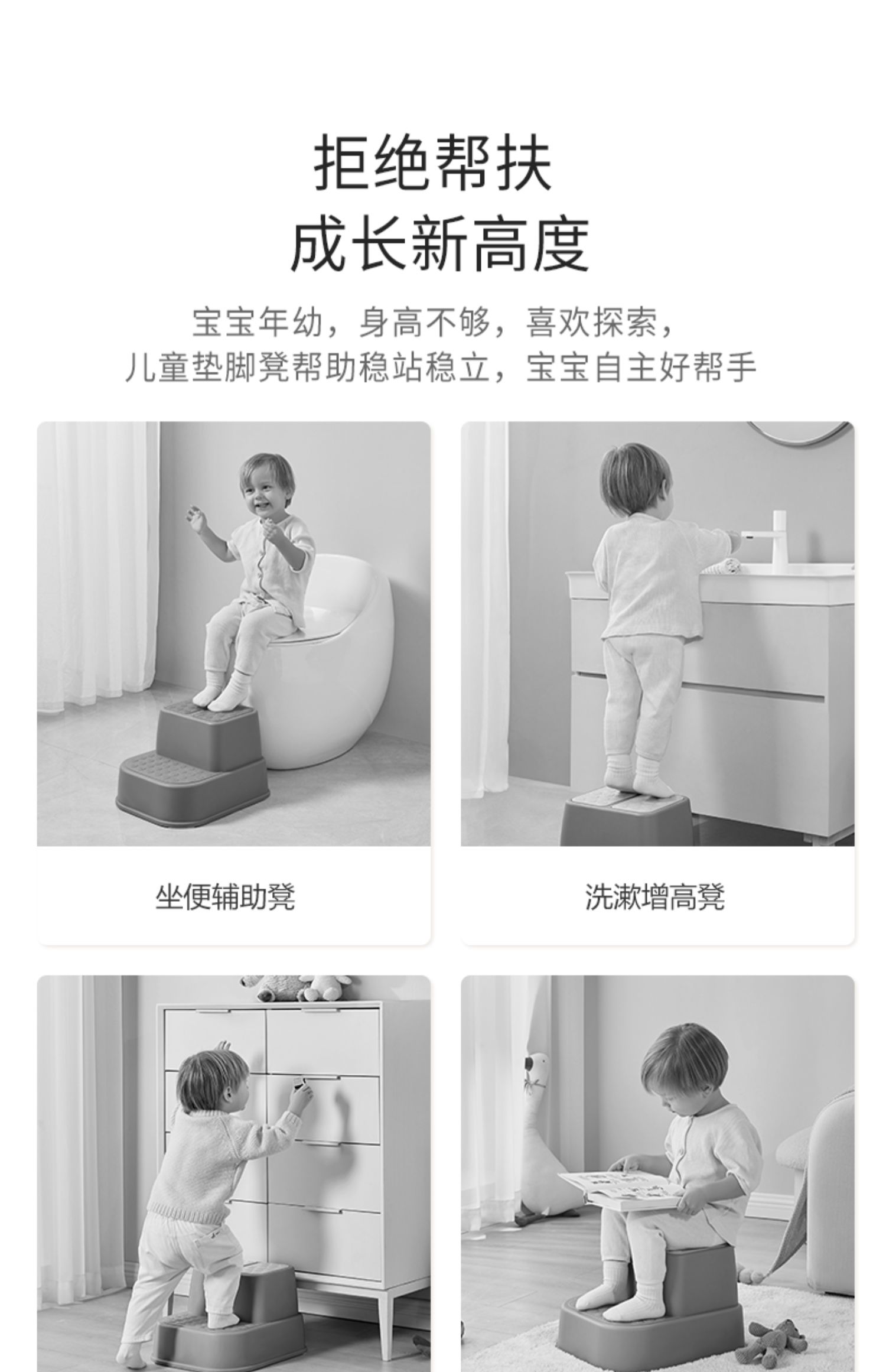 拒绝帮扶
成长新高度

宝宝年幼，身高不够，喜欢探索，
儿童垫脚凳帮助稳站稳立，宝宝自主好帮手

坐便辅助凳

洗漱增高凳