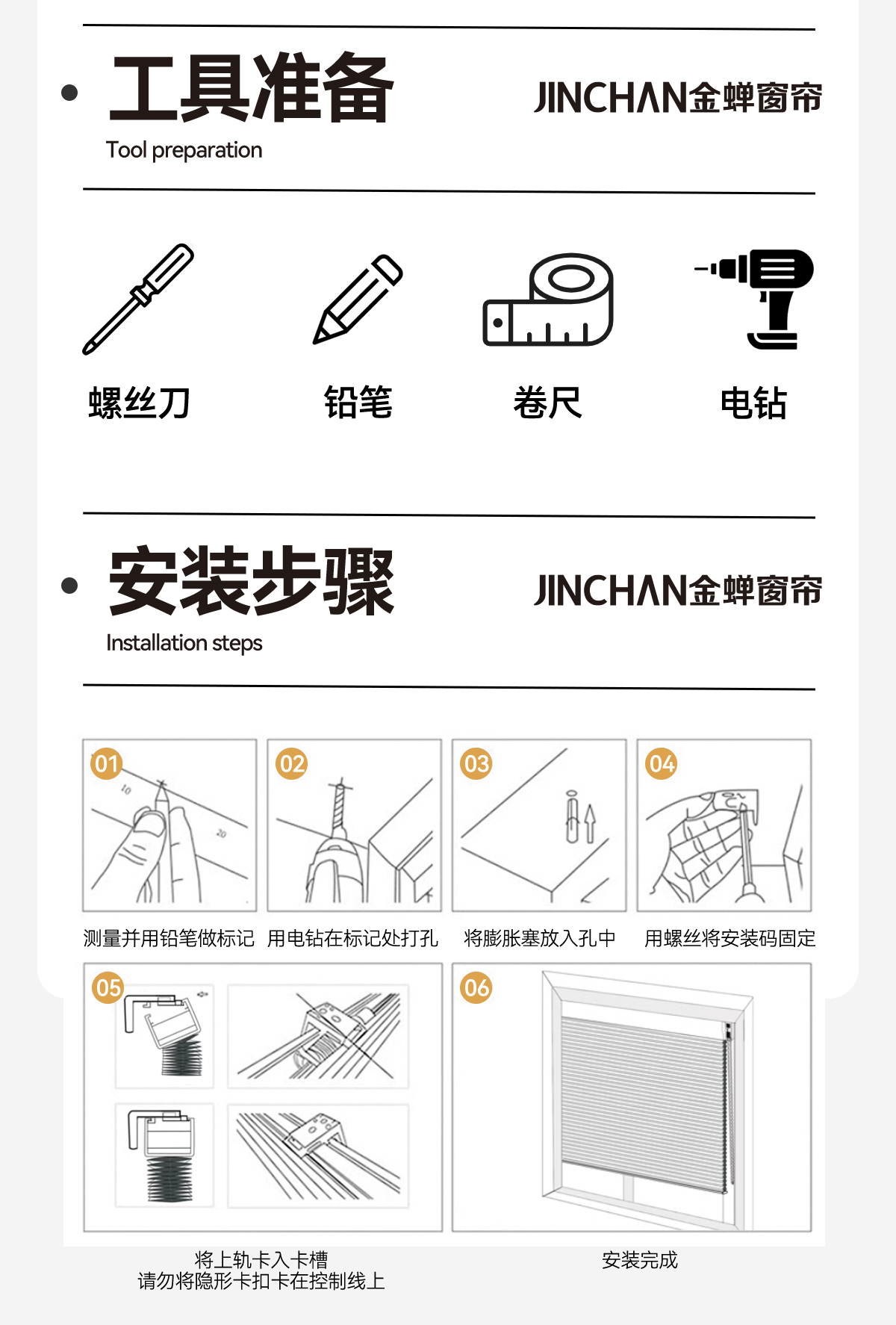 工具准备
Tool preparation

JINCHAN金蝉窗帘

螺丝刀 铅笔 卷尺 电钻

安装步骤
Installation steps

JINCHAN金蝉窗帘

01
10
20
测量并用铅笔做标记

02
用电钻在标记处打孔

03
将膨胀塞放入孔中

04
用螺丝将安装码固定

05
将上轨卡入卡槽
请勿将隐形卡扣卡在控制线上

06
安装完成