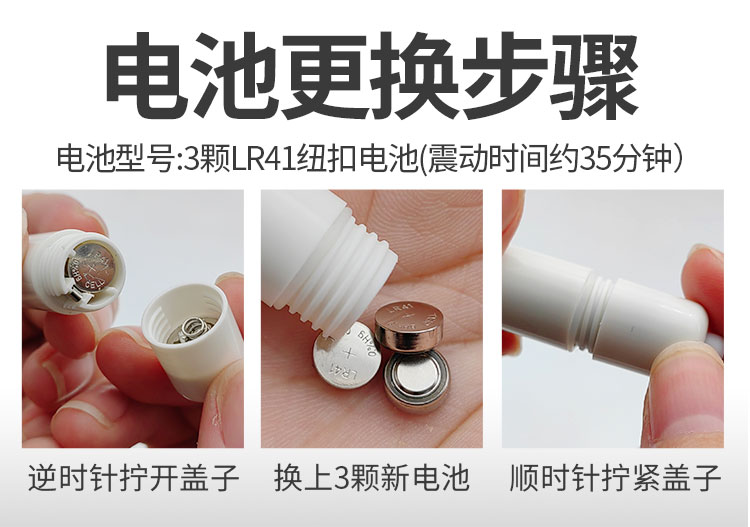 电池更换步骤

电池型号:3颗LR41纽扣电池(震动时间约35分钟)

LR41

LR41

逆时针拧开盖子

换上3颗新电池

顺时针拧紧盖子