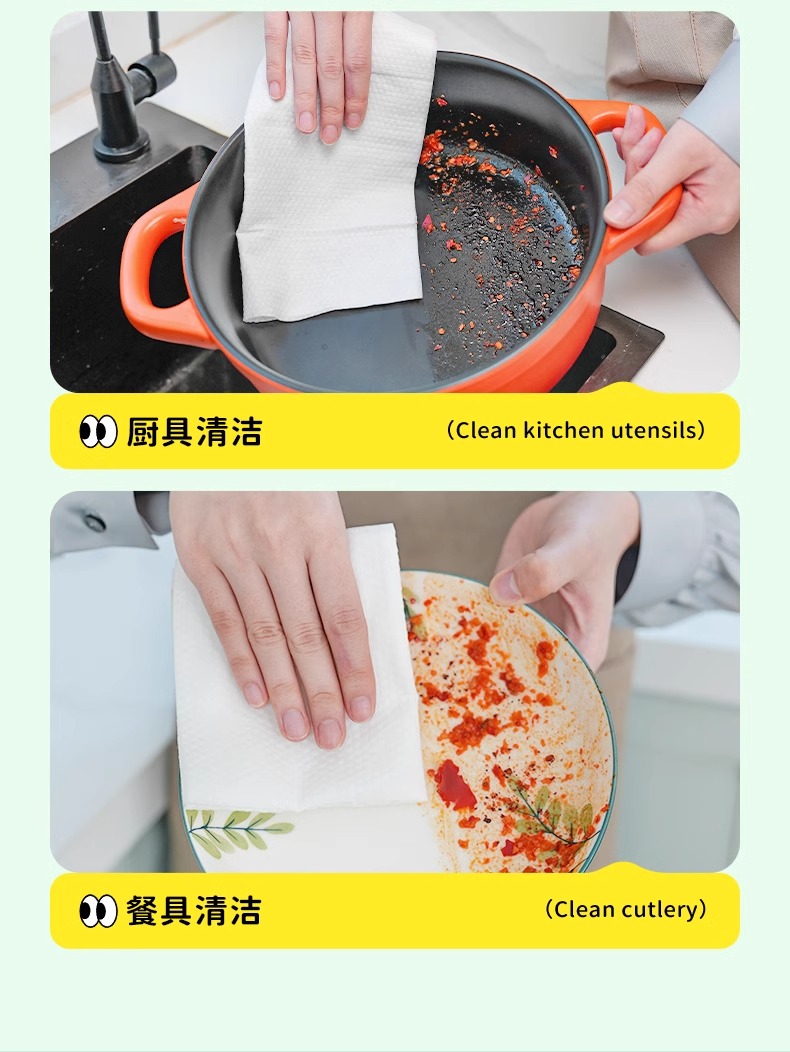 厨具清洁

（Clean kitchen utensils）

餐具清洁

（Clean cutlery）