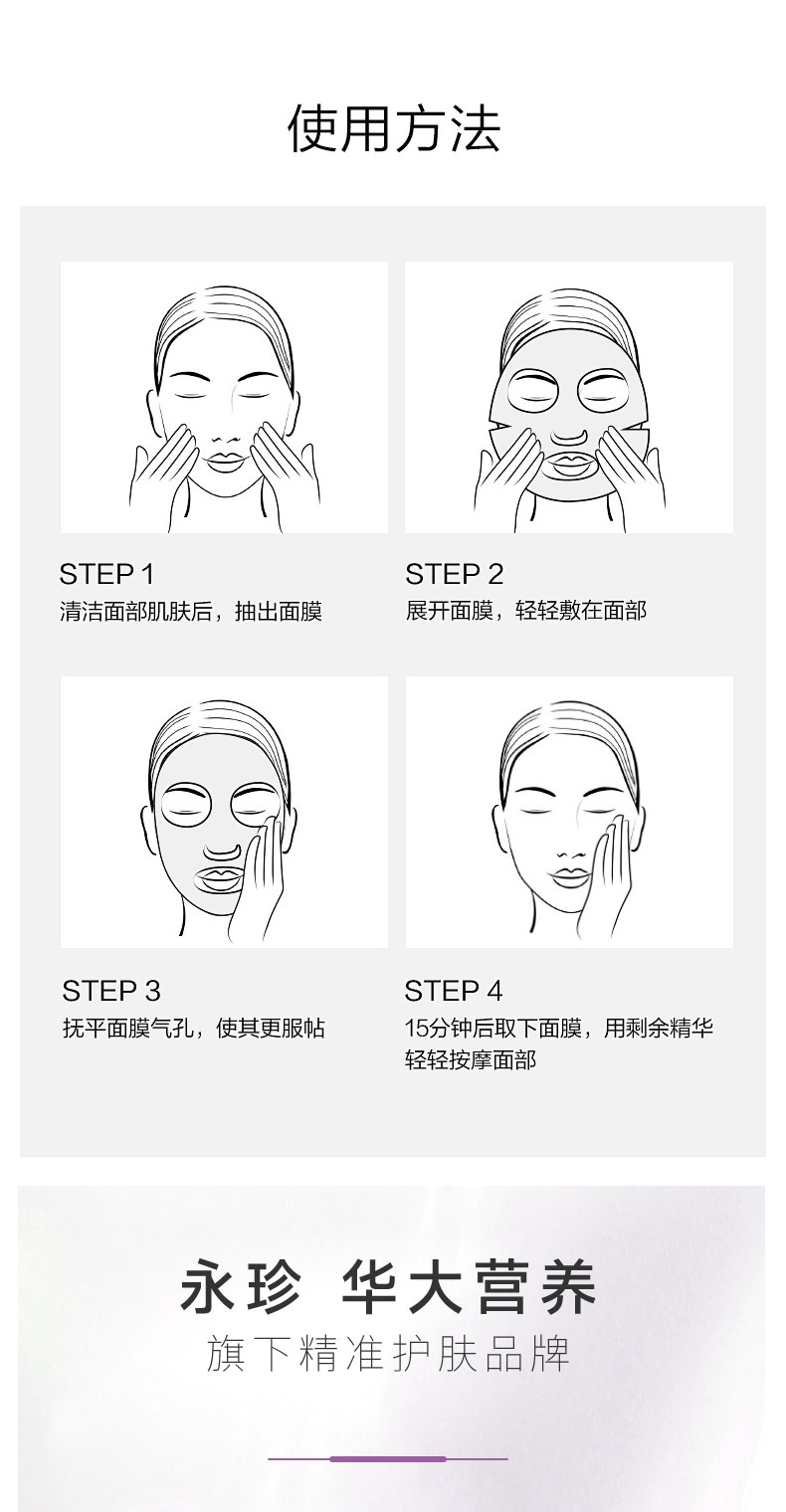 使用方法

STEP 1
清洁面部肌肤后，抽出面膜

STEP 2
展开面膜，轻轻敷在面部

STEP 3
抚平面膜气孔，使其更服帖

STEP 4
15分钟后取下面膜，用剩余精华轻轻按摩面部

永珍 华大营养
旗下精准护肤品牌