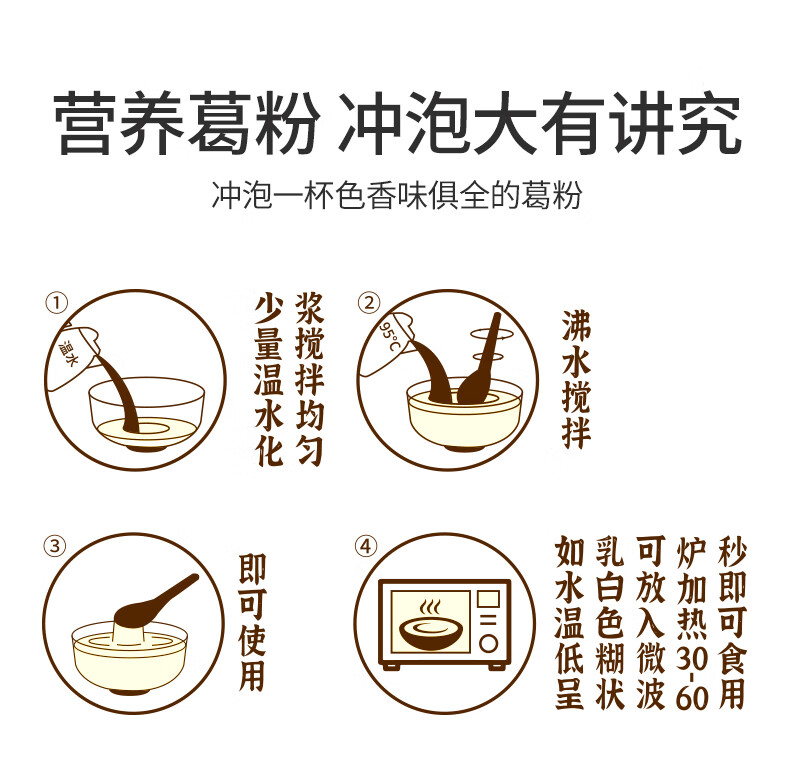 营养葛粉 冲泡大有讲究

冲泡一杯色香味俱全的葛粉

①

温水

少量温水化浆搅拌均匀

②

95°C

沸水搅拌

③

即可使用

④

如水温低呈乳白色糊状可放入微波炉加热30-60秒即可食用