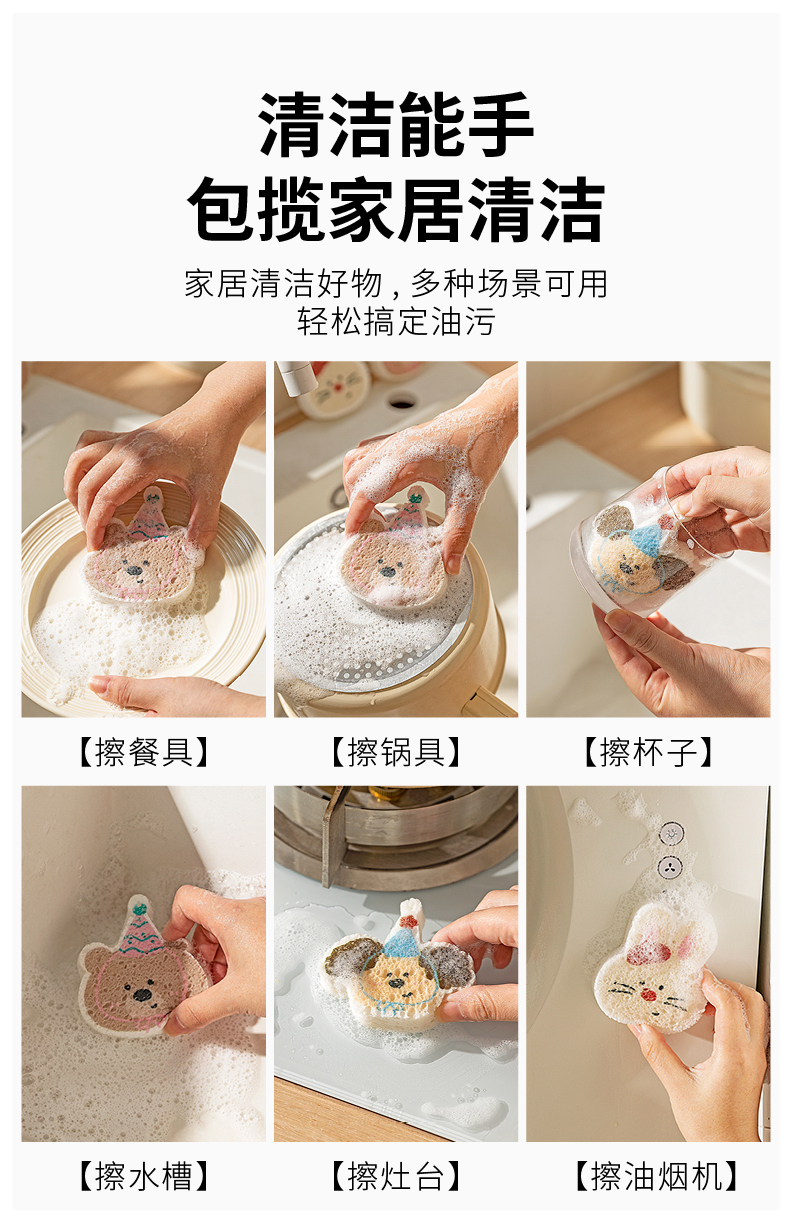 清洁能手
包揽家居清洁

家居清洁好物，多种场景可用
轻松搞定油污

【擦餐具】

【擦锅具】

【擦杯子】

【擦水槽】

【擦灶台】

【擦油烟机】