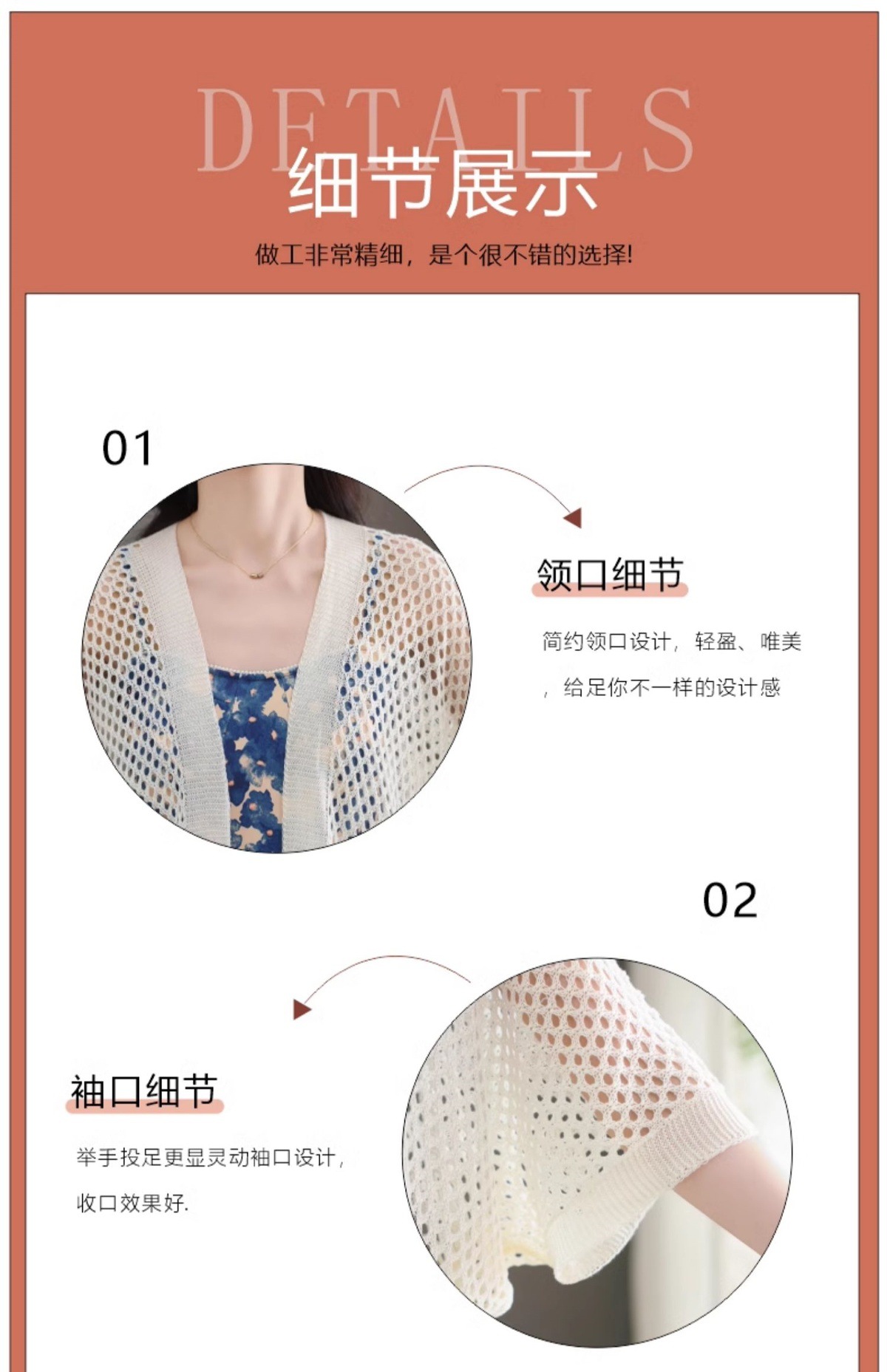 DETAILS
细节展示
做工非常精细，是个很不错的选择!

01

领口细节

简约领口设计，轻盈、唯美，给足你不一样的设计感

02

袖口细节

举手投足更显灵动袖口设计，收口效果好.