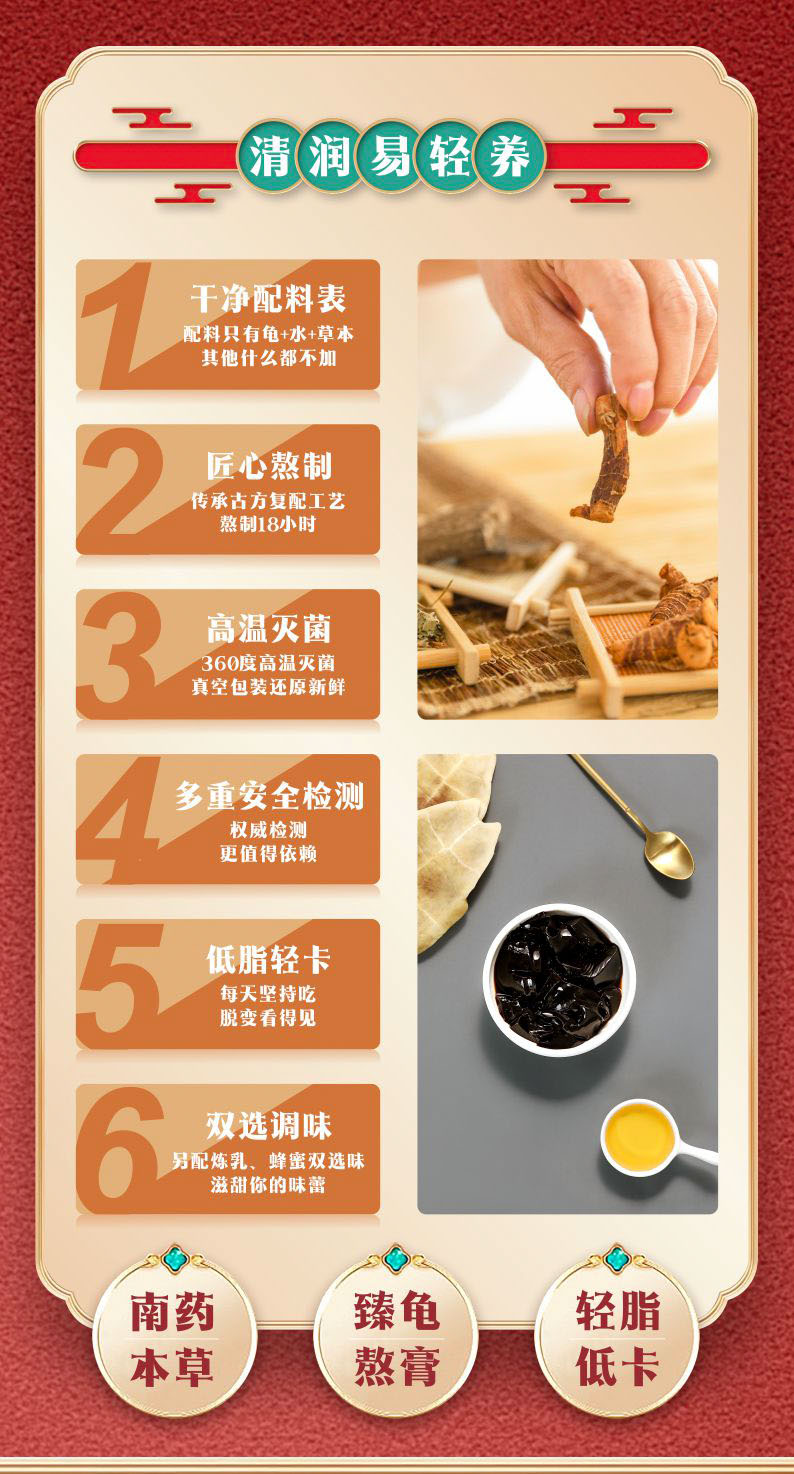 清润易轻养

1
干净配料表
配料只有龟+水+草本
其他什么都不加

2
匠心熬制
传承古方复配工艺
熬制18小时

3
高温灭菌
360度高温灭菌
真空包装还原新鲜

4
多重安全检测
权威检测
更值得依赖

5
低脂轻卡
每天坚持吃
脱变看得见

6
双选调味
另配炼乳、蜂蜜双选味
滋甜你的味蕾

南药本草

臻龟熬膏

轻脂低卡