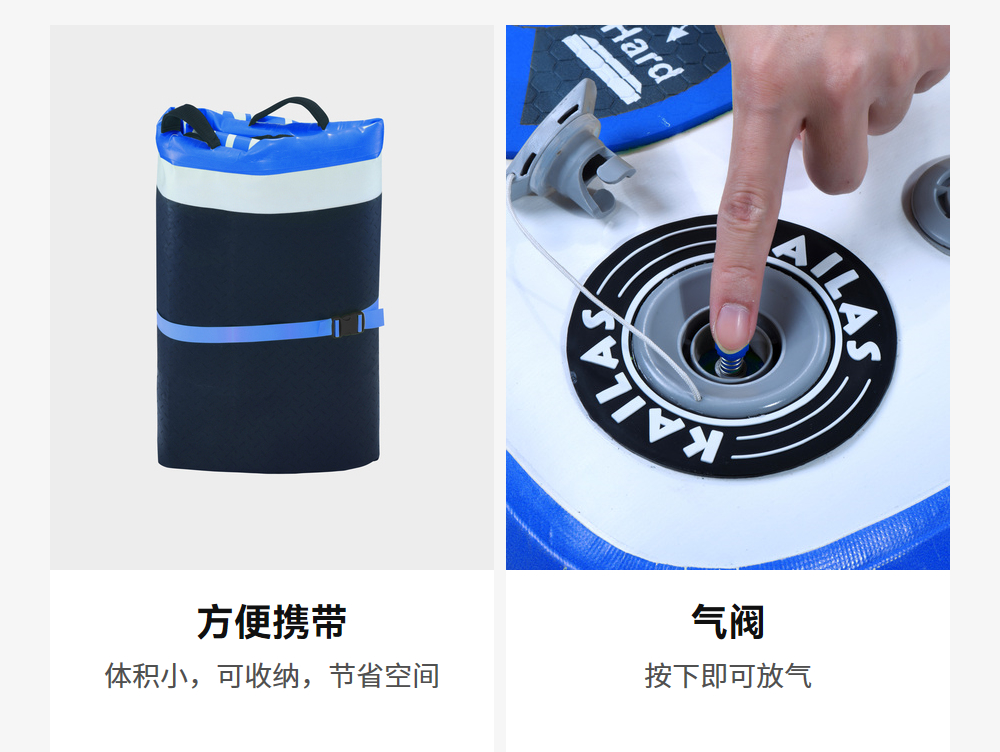 Hard

KAILAS KAILAS

方便携带
体积小，可收纳，节省空间

气阀
按下即可放气