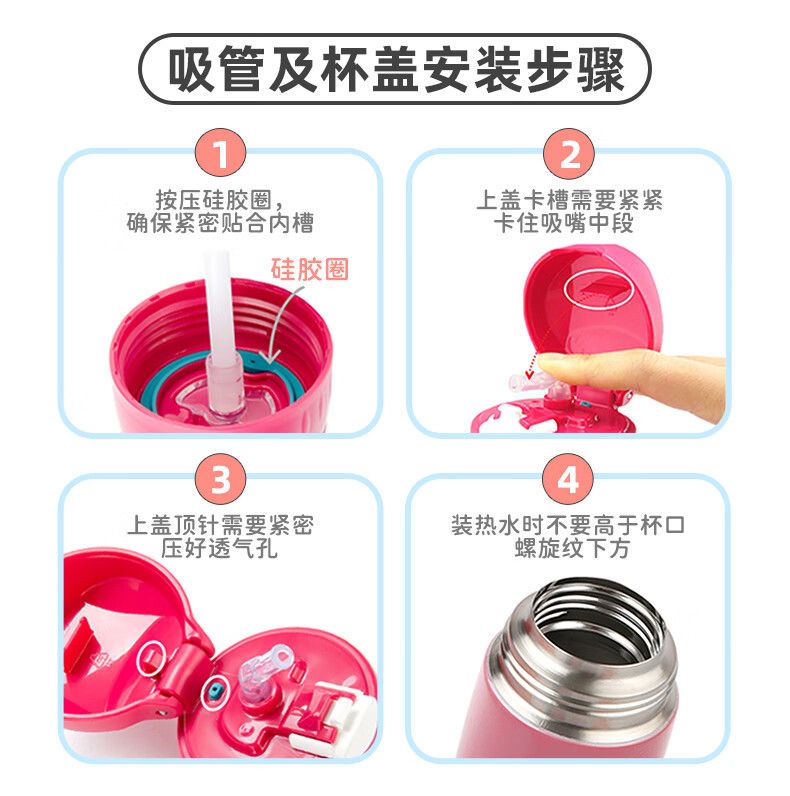 吸管及杯盖安装步骤

1

按压硅胶圈，确保紧密贴合内槽

硅胶圈

2

上盖卡槽需要紧紧卡住吸嘴中段

3

上盖顶针需要紧密压好透气孔

4

装热水时不要高于杯口螺旋纹下方