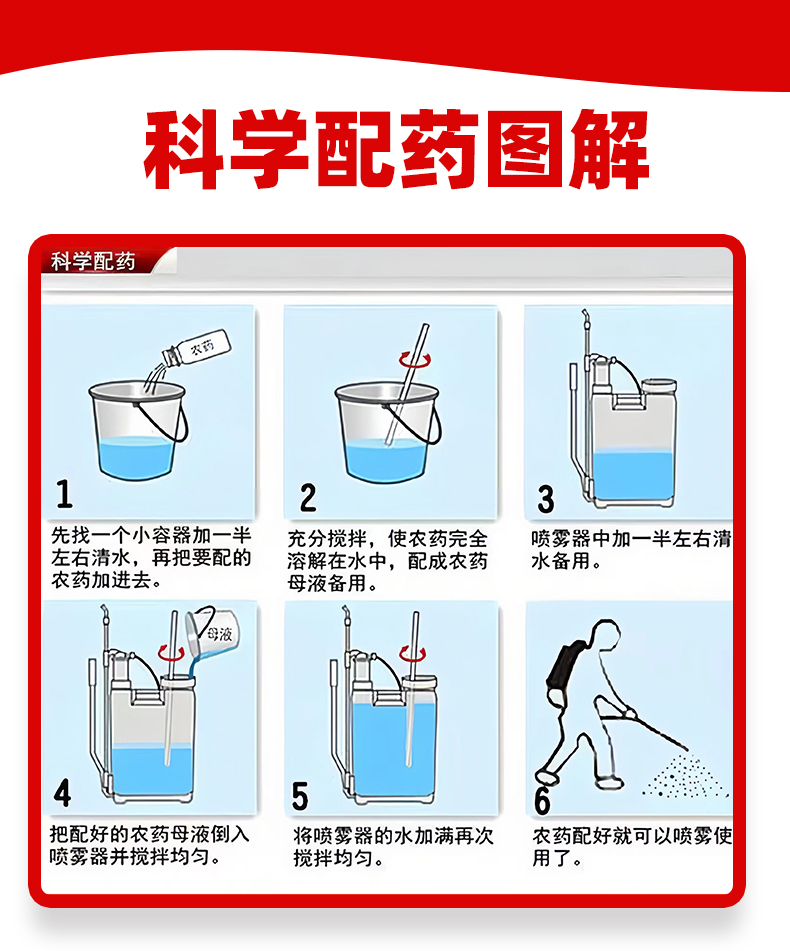 科学配药图解

科学配药

农药

1

先找一个小容器加一半左右清水，再把要配的农药加进去。

2

充分搅拌，使农药完全溶解在水中，配成农药母液备用。

3

喷雾器中加一半左右清水备用。

母液

4

把配好的农药母液倒入喷雾器并搅拌均匀。

5

将喷雾器的水加满再次搅拌均匀。

6

农药配好就可以喷雾使用了。