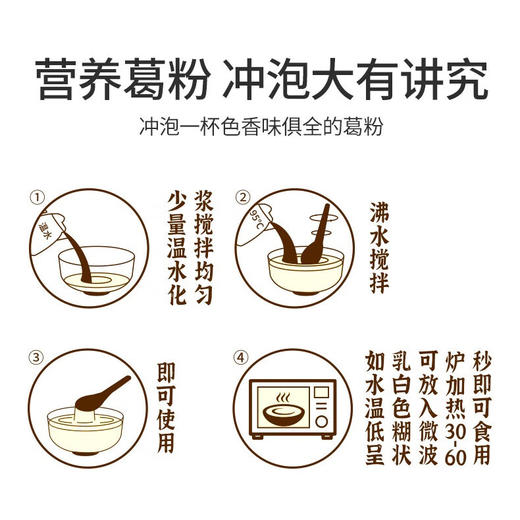 营养葛粉 冲泡大有讲究

冲泡一杯色香味俱全的葛粉

①

温水

少量温水化浆搅拌均匀

②

95°C

沸水搅拌

③

即可使用

④

如水温低呈乳白色糊状可放入微波炉加热30-60秒即可食用