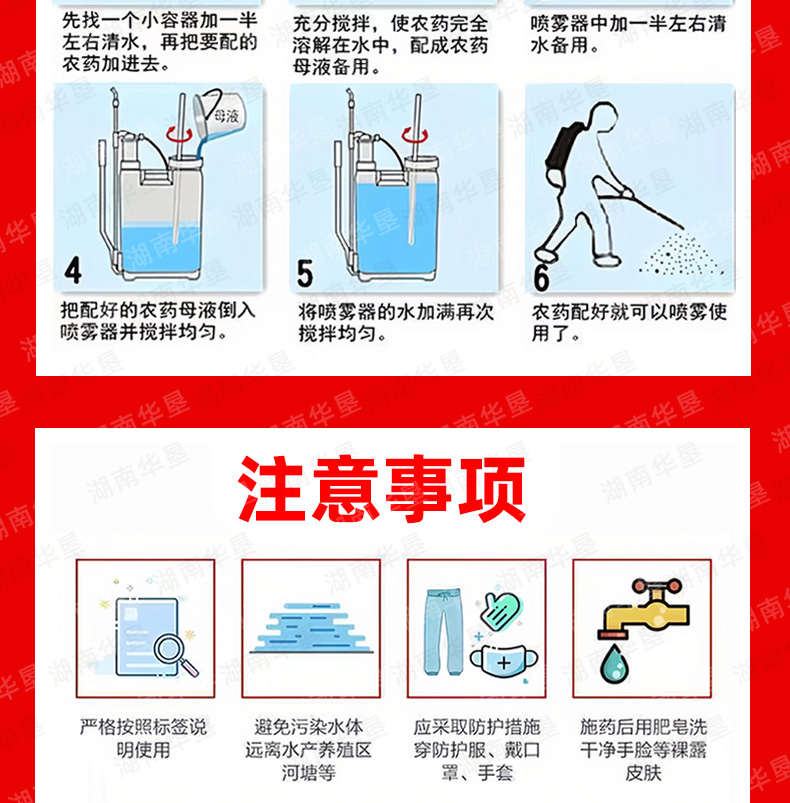 先找一个小容器加一半左右清水，再把要配的农药加进去。

充分搅拌，使农药完全溶解在水中，配成农药母液备用。

喷雾器中加一半左右清水备用。

母液

4

把配好的农药母液倒入喷雾器并搅拌均匀。

5

将喷雾器的水加满再次搅拌均匀。

6

农药配好就可以喷雾使用了。

注意事项

严格按照标签说明使用

避免污染水体远离水产养殖区河塘等

应采取防护措施穿防护服、戴口罩、手套

施药后用肥皂洗干净手脸等裸露皮肤

湖南华垦