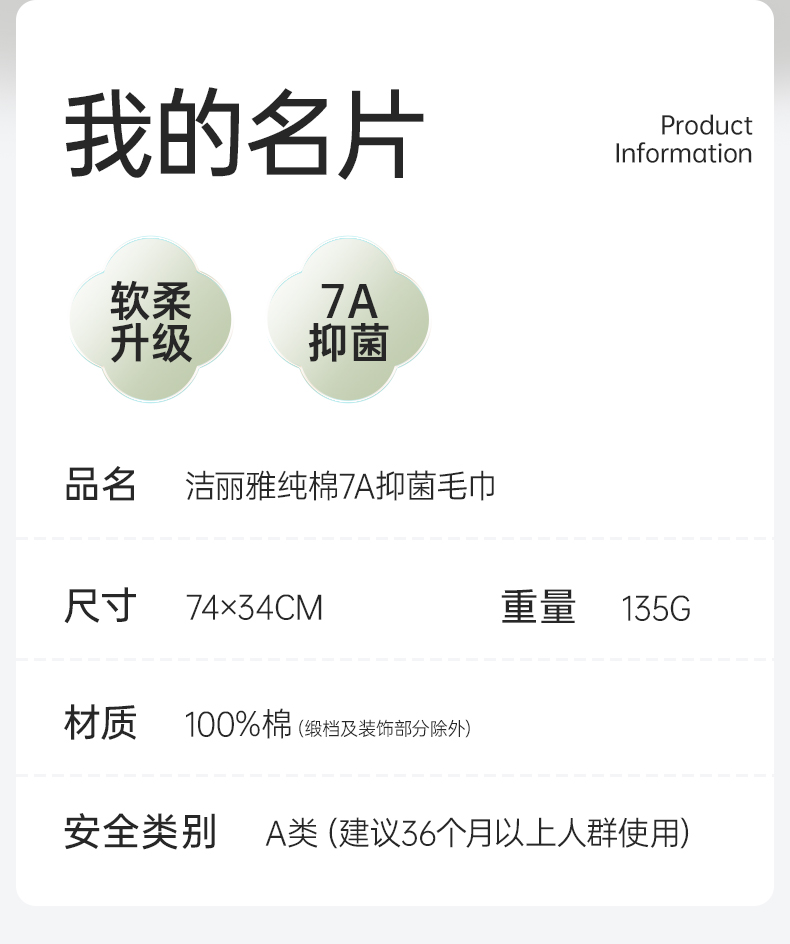 我的名片

Product
Information

软柔
升级

7A
抑菌

品名 洁丽雅纯棉7A抑菌毛巾

尺寸 74×34CM 重量 135G

材质 100%棉(缎档及装饰部分除外)

安全类别 A类(建议36个月以上人群使用)