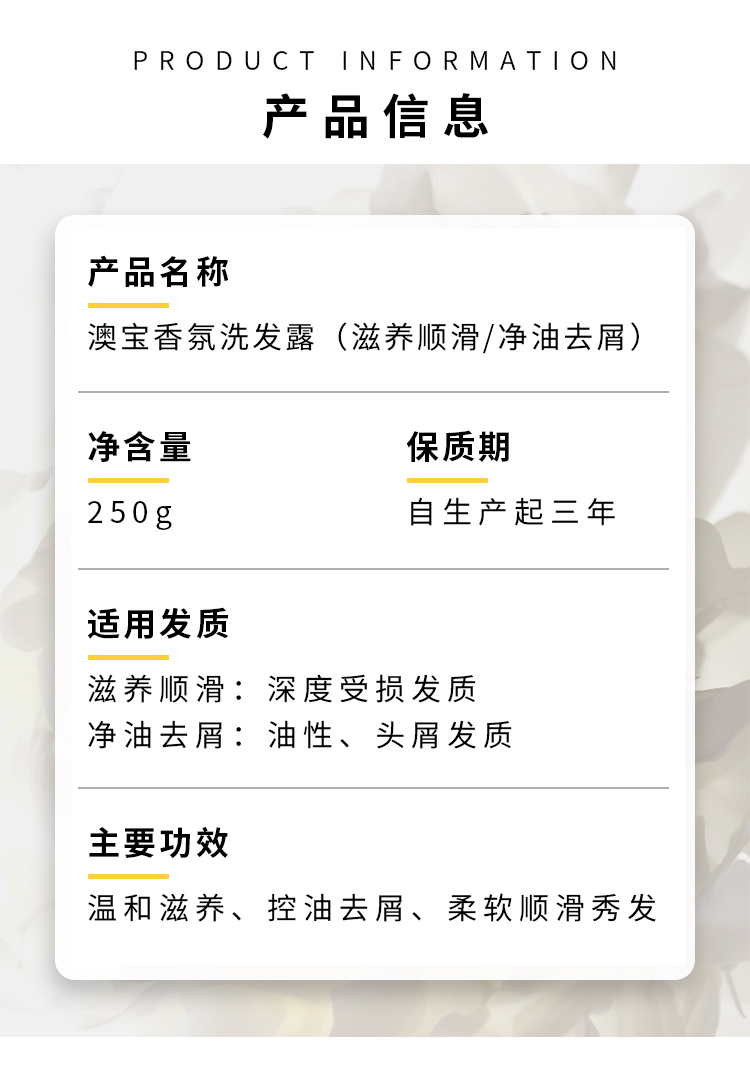 PRODUCT INFORMATION

产品信息

产品名称

澳宝香氛洗发露（滋养顺滑/净油去屑）

净含量

250g

保质期

自生产起三年

适用发质

滋养顺滑：深度受损发质
净油去屑：油性、头屑发质

主要功效

温和滋养、控油去屑、柔软顺滑秀发