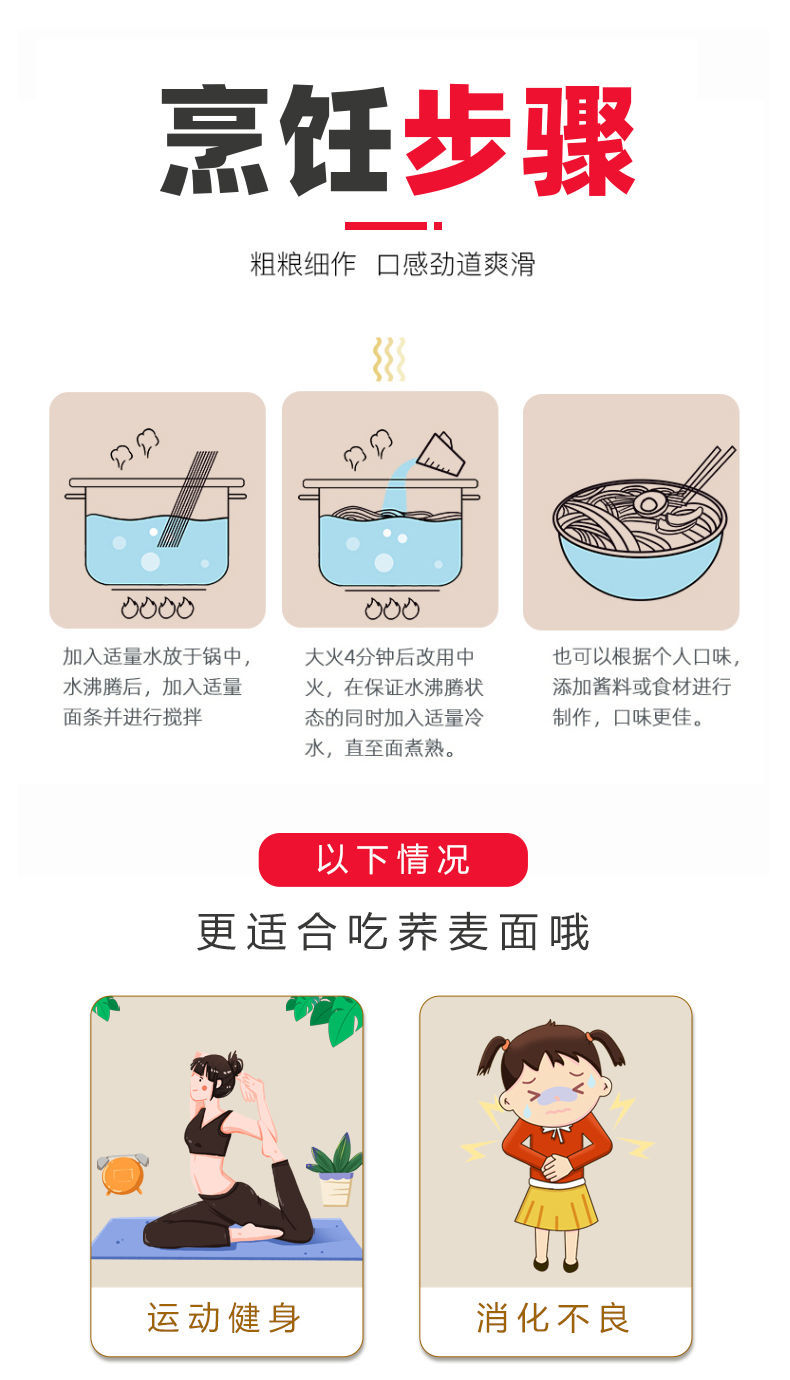 烹饪步骤

粗粮细作 口感劲道爽滑

加入适量水放于锅中，水沸腾后，加入适量面条并进行搅拌

大火4分钟后改用中火，在保证水沸腾状态的同时加入适量冷水，直至面煮熟。

也可以根据个人口味，添加酱料或食材进行制作，口味更佳。

以下情况

更适合吃荞麦面哦

运动健身

消化不良