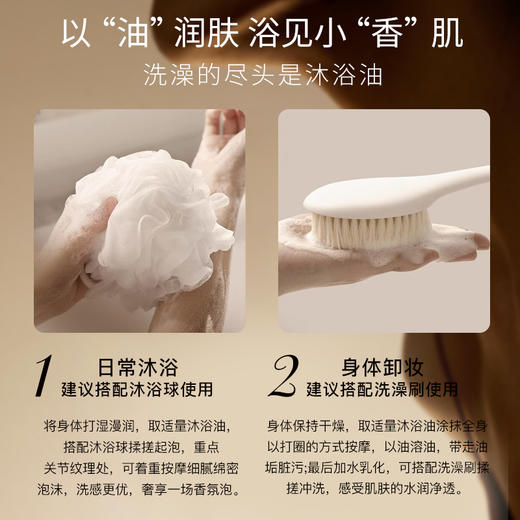 以“油”润肤 浴见小“香”肌
洗澡的尽头是沐浴油

1 日常沐浴
建议搭配沐浴球使用

将身体打湿漫润，取适量沐浴油，搭配沐浴球揉搓起泡，重点关节纹理处，可着重按摩细腻绵密泡沫，洗感更优，奢享一场香氛泡。

2 身体卸妆
建议搭配洗澡刷使用

身体保持干燥，取适量沐浴油涂抹全身以打圈的方式按摩，以油溶油，带走油垢脏污;最后加水乳化，可搭配洗澡刷揉搓冲洗，感受肌肤的水润净透。