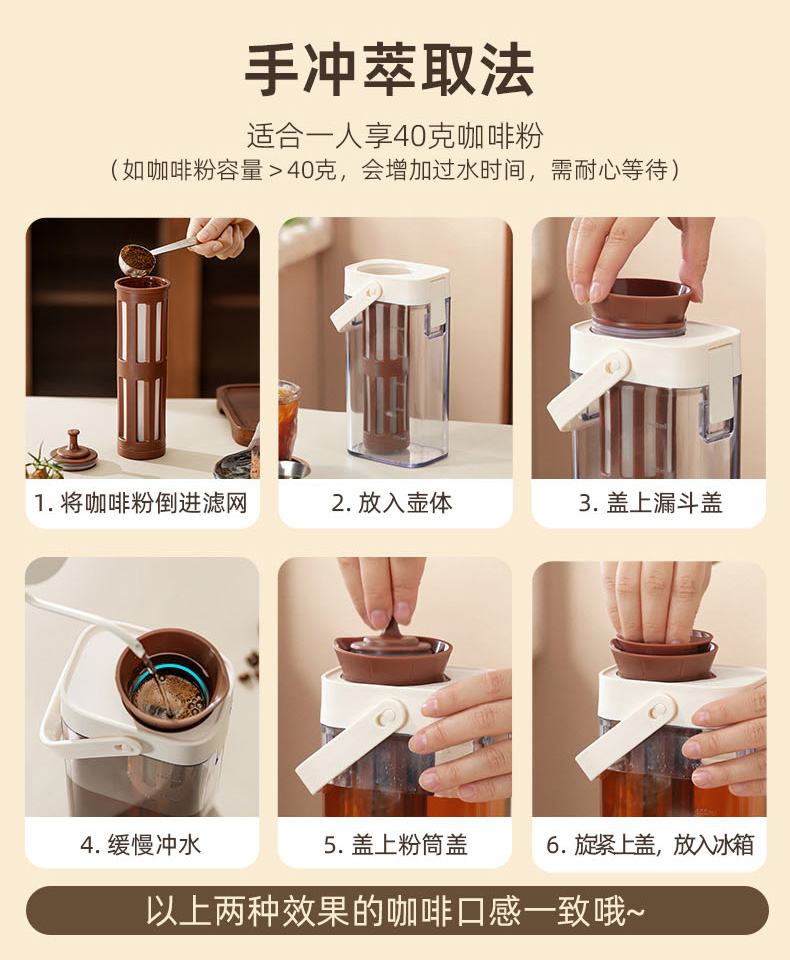 手冲萃取法

适合一人享40克咖啡粉
（如咖啡粉容量＞40克，会增加过水时间，需耐心等待）

1. 将咖啡粉倒进滤网

2. 放入壶体

3. 盖上漏斗盖

4. 缓慢冲水

5. 盖上粉筒盖

6. 旋紧上盖，放入冰箱

以上两种效果的咖啡口感一致哦~