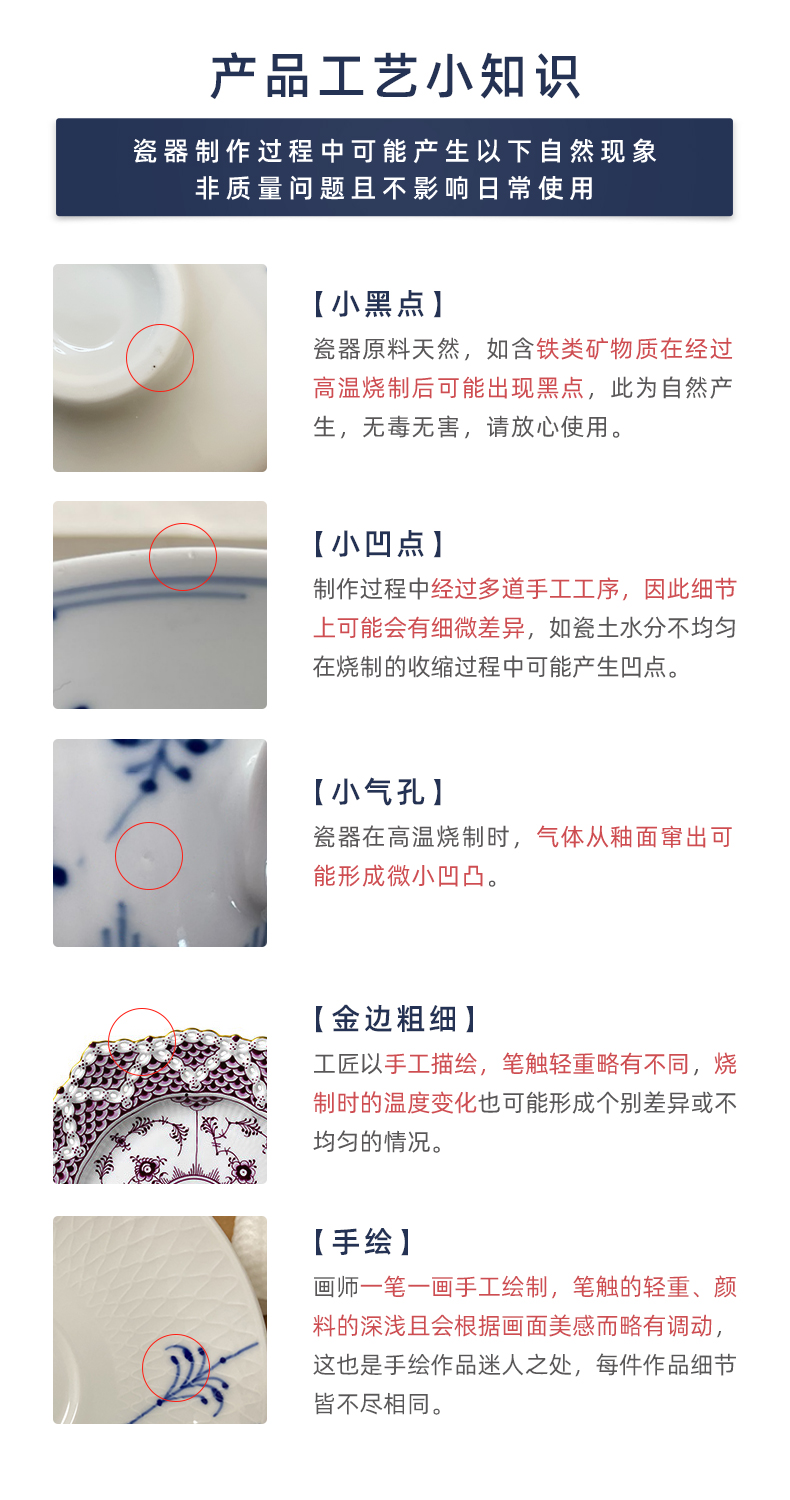 产品工艺小知识

瓷器制作过程中可能产生以下自然现象
非质量问题且不影响日常使用

【小黑点】
瓷器原料天然，如含铁类矿物质在经过高温烧制后可能出现黑点，此为自然产生，无毒无害，请放心使用。

【小凹点】
制作过程中经过多道手工工序，因此细节上可能会有细微差异，如瓷土水分不均匀在烧制的收缩过程中可能产生凹点。

【小气孔】
瓷器在高温烧制时，气体从釉面窜出可能形成微小凹凸。

【金边粗细】
工匠以手工描绘，笔触轻重略有不同，烧制时的温度变化也可能形成个别差异或不均匀的情况。

【手绘】
画师一笔一画手工绘制，笔触的轻重、颜料的深浅且会根据画面美感而略有调动，这也是手绘作品迷人之处，每件作品细节皆不尽相同。