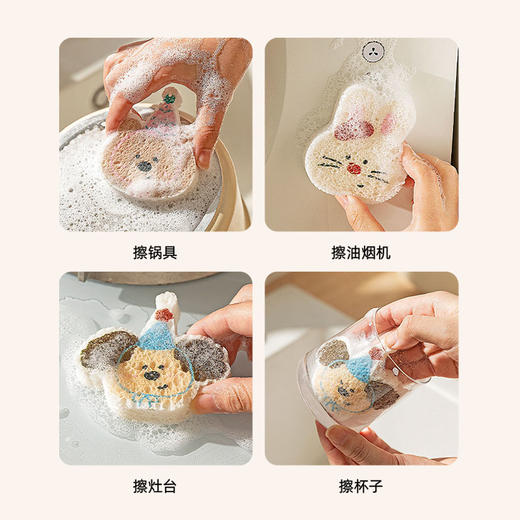 擦锅具

擦油烟机

擦灶台

擦杯子